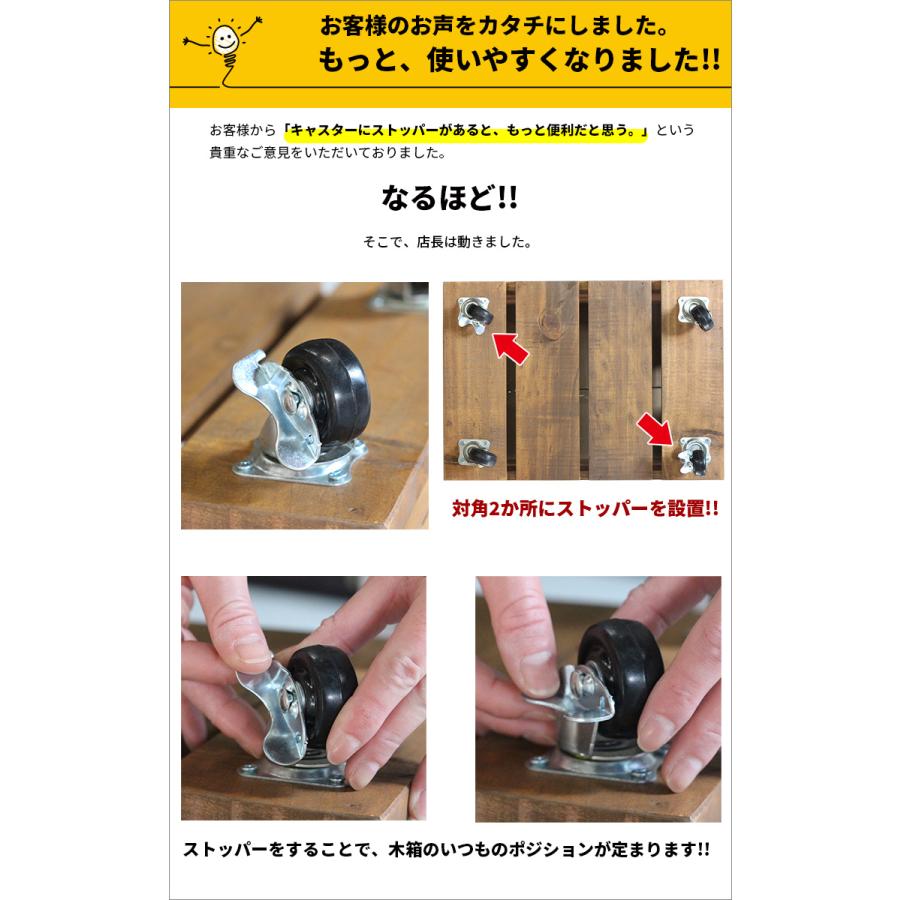 お客様のお声をカタチにしました。
もっと、使いやすくなりました!!

お客様から「キャスターにストッパーがあると、もっと便利だと思う。」という貴重なご意見をいただいておりました。

なるほど!!

そこで、店長は動きました。

対角2か所にストッパーを設置!!

ストッパーをすることで、木箱のいつものポジションが定まります!!