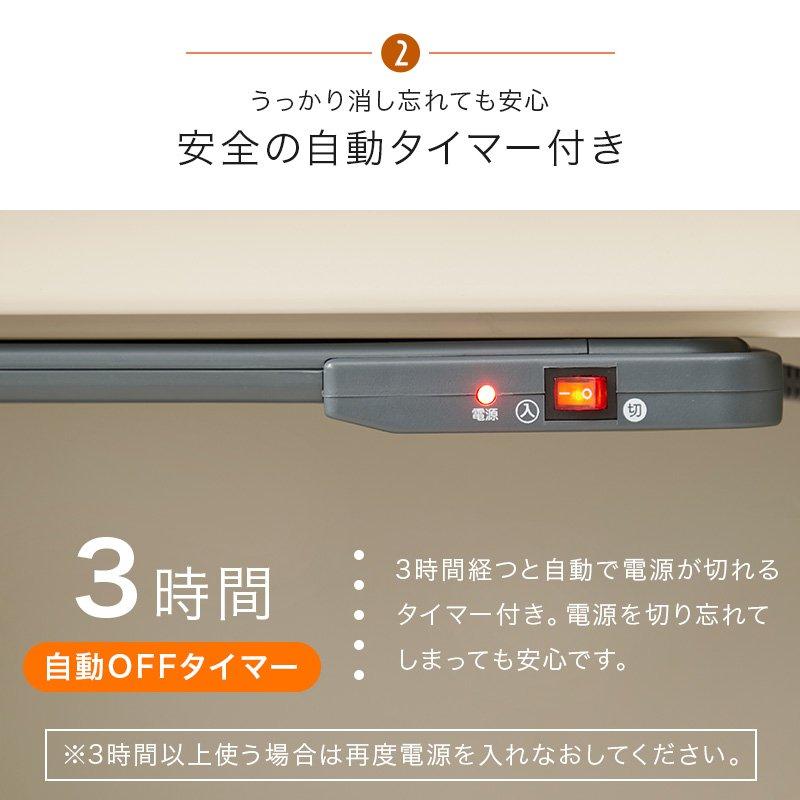 2

うっかり消し忘れても安心

安全の自動タイマー付き

電源

入

切

3時間

自動OFFタイマー

3時間経つと自動で電源が切れるタイマー付き。電源を切り忘れてしまっても安心です。

※3時間以上使う場合は再度電源を入れなおしてください。