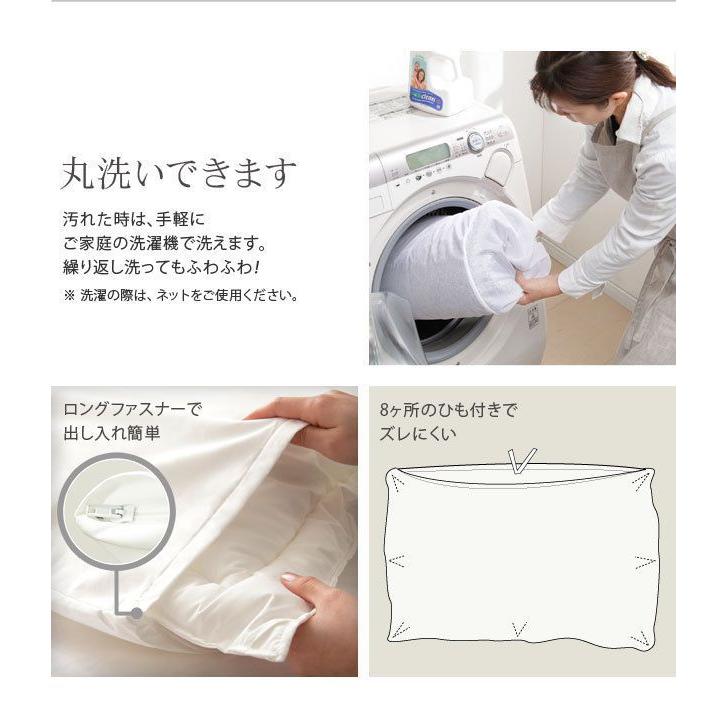 丸洗いできます

汚れた時は、手軽に
ご家庭の洗濯機で洗えます。
繰り返し洗ってもふわふわ！

※ 洗濯の際は、ネットをご使用ください。

ロングファスナーで
出し入れ簡単

8ヶ所のひも付きで
ズレにくい