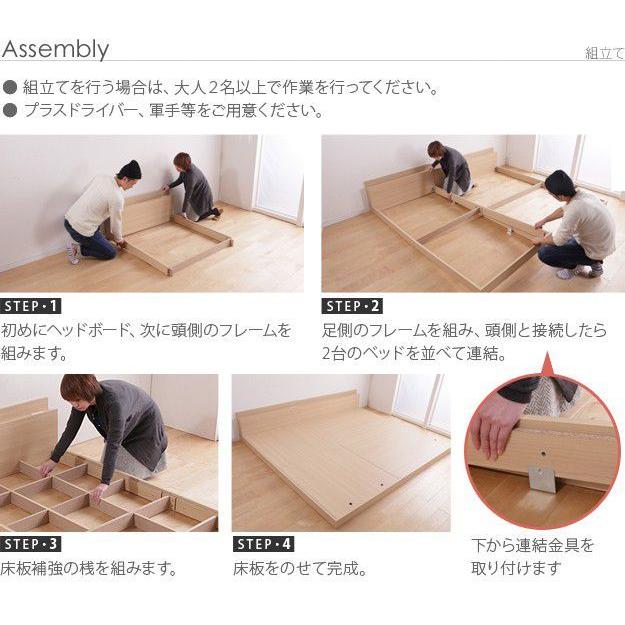 Assembly

組立て

● 組立てを行う場合は、大人2名以上で作業を行ってください。
● プラスドライバー、軍手等をご用意ください。

STEP・1
初めにヘッドボード、次に頭側のフレームを組みます。

STEP・2
足側のフレームを組み、頭側と接続したら2台のベッドを並べて連結。

STEP・3
床板補強の桟を組みます。

STEP・4
床板をのせて完成。

下から連結金具を取り付けます