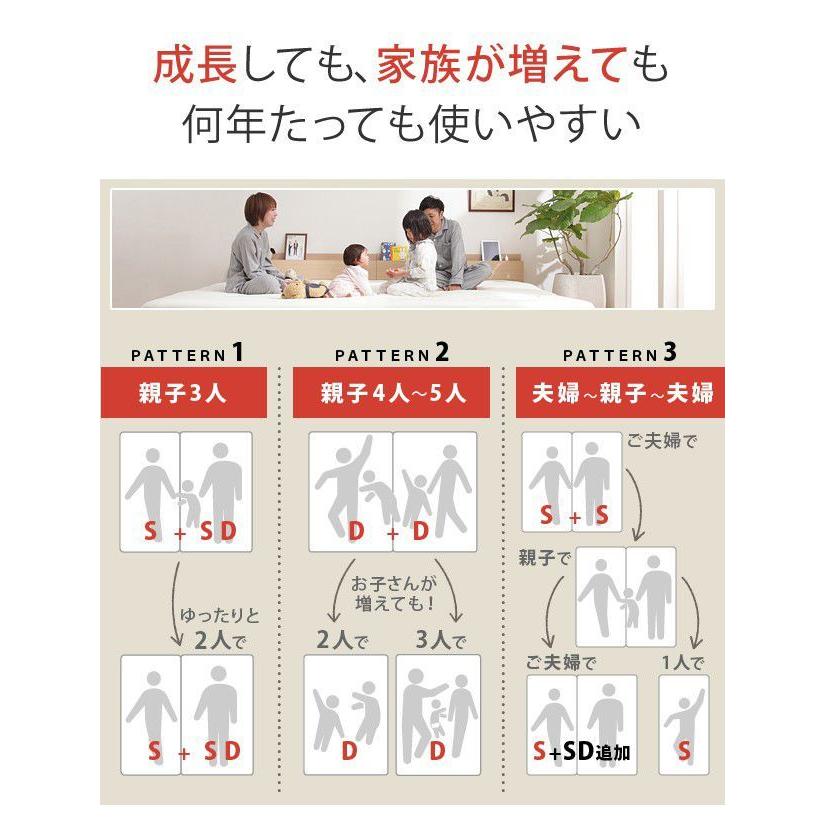 成長しても、家族が増えても
何年たっても使いやすい

PATTERN 1
親子3人
S + SD
ゆったりと
2人で
S + SD

PATTERN 2
親子4人~5人
D + D
お子さんが
増えても!
2人で
3人で
D
D

PATTERN 3
夫婦~親子~夫婦
ご夫婦で
S + S
親子で
ご夫婦で
1人で
S+SD追加
S