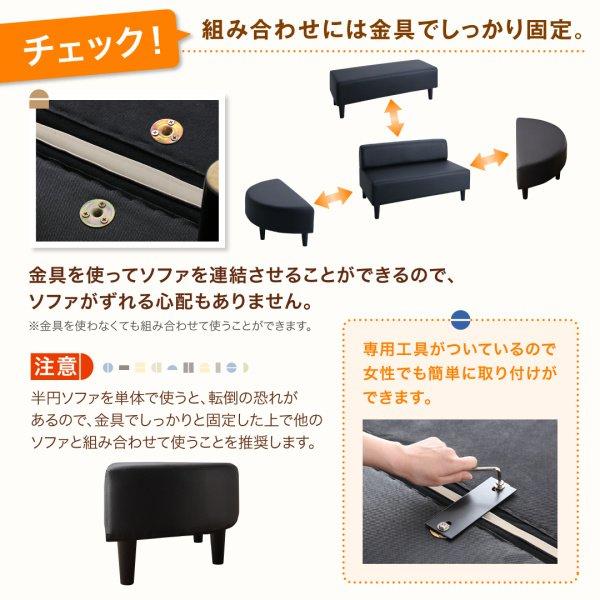 チェック!

組み合わせには金具でしっかり固定。

金具を使ってソファを連結させることができるので、ソファがずれる心配もありません。

※金具を使わなくても組み合わせて使うことができます。

注意

半円ソファを単体で使うと、転倒の恐れがあるので、金具でしっかりと固定した上で他のソファと組み合わせて使うことを推奨します。

専用工具がついているので女性でも簡単に取り付けができます。