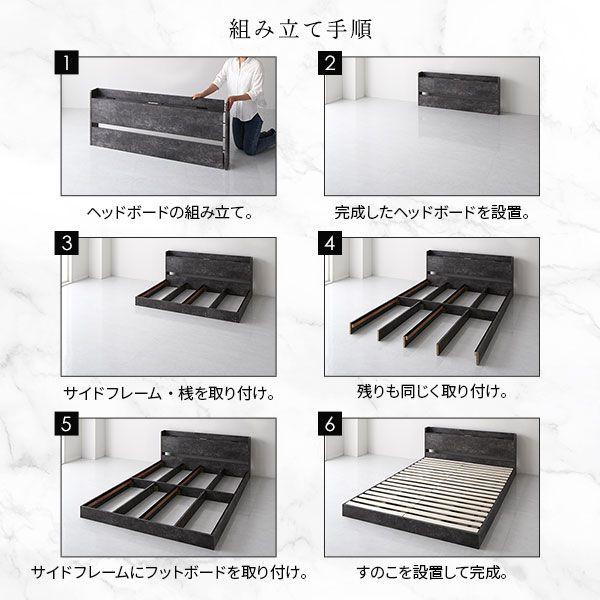 組み立て手順

1

ヘッドボードの組み立て。

2

完成したヘッドボードを設置。

3

サイドフレーム・桟を取り付け。

4

残りも同じく取り付け。

5

サイドフレームにフットボードを取り付け。

6

すのこを設置して完成。