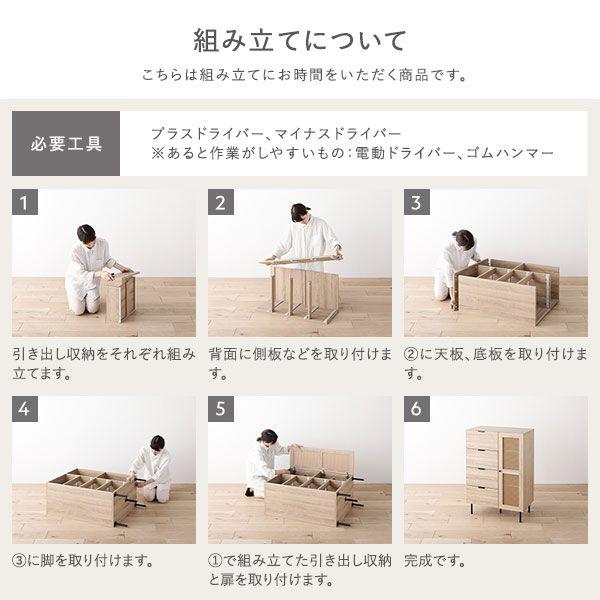 組み立てについて

こちらは組み立てにお時間をいただく商品です。

必要工具

プラスドライバー、マイナスドライバー
※あると作業がしやすいもの：電動ドライバー、ゴムハンマー

1

引き出し収納をそれぞれ組み立てます。

2

背面に側板などを取り付けます。

3

②に天板、底板を取り付けます。

4

③に脚を取り付けます。

5

①で組み立てた引き出し収納と扉を取り付けます。

6

完成です。