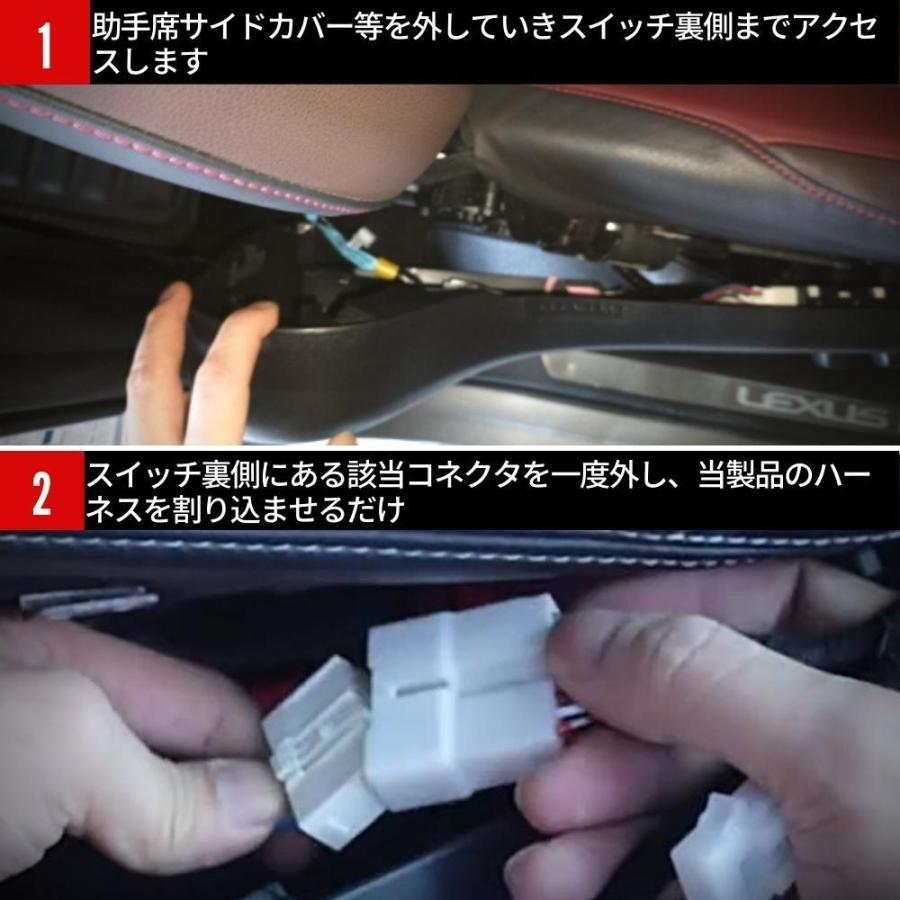 1
助手席サイドカバー等を外していきスイッチ裏側までアクセスします

LEXUS

2
スイッチ裏側にある該当コネクタを一度外し、当製品のハーネスを割り込ませるだけ