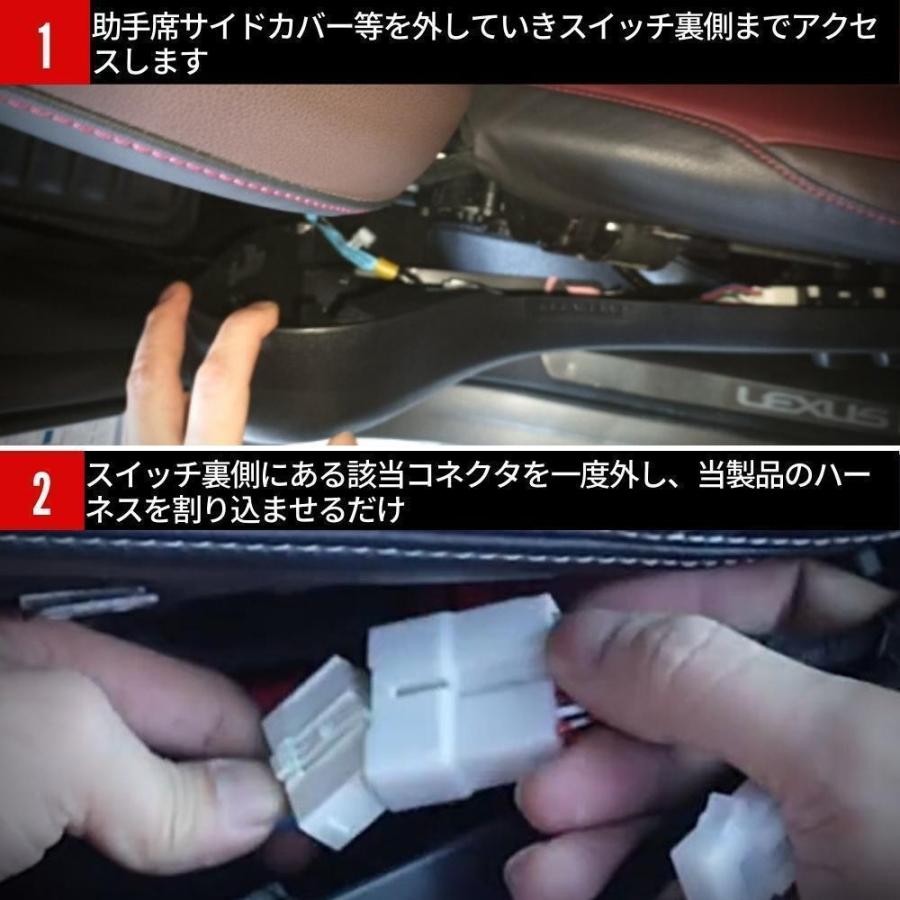 1 助手席サイドカバー等を外していきスイッチ裏側までアクセスします

LEXUS

2 スイッチ裏側にある該当コネクタを一度外し、当製品のハーネスを割り込ませるだけ