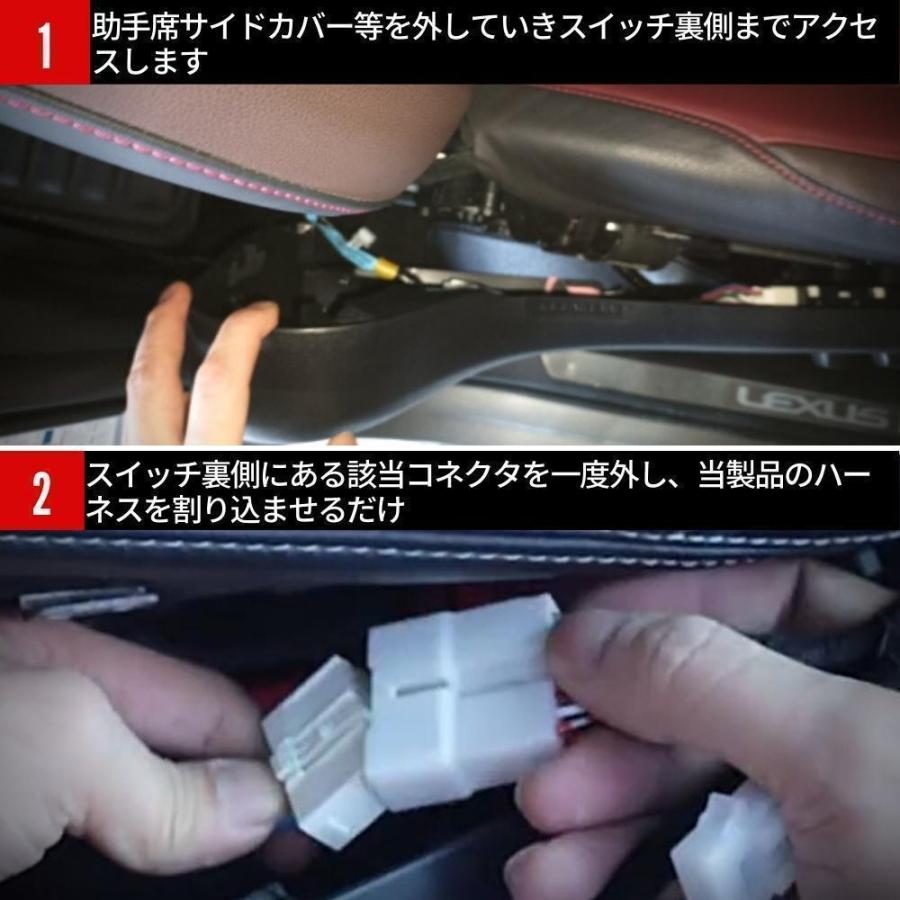 1 助手席サイドカバー等を外していきスイッチ裏側までアクセスします

LEXUS

2 スイッチ裏側にある該当コネクタを一度外し、当製品のハーネスを割り込ませるだけ