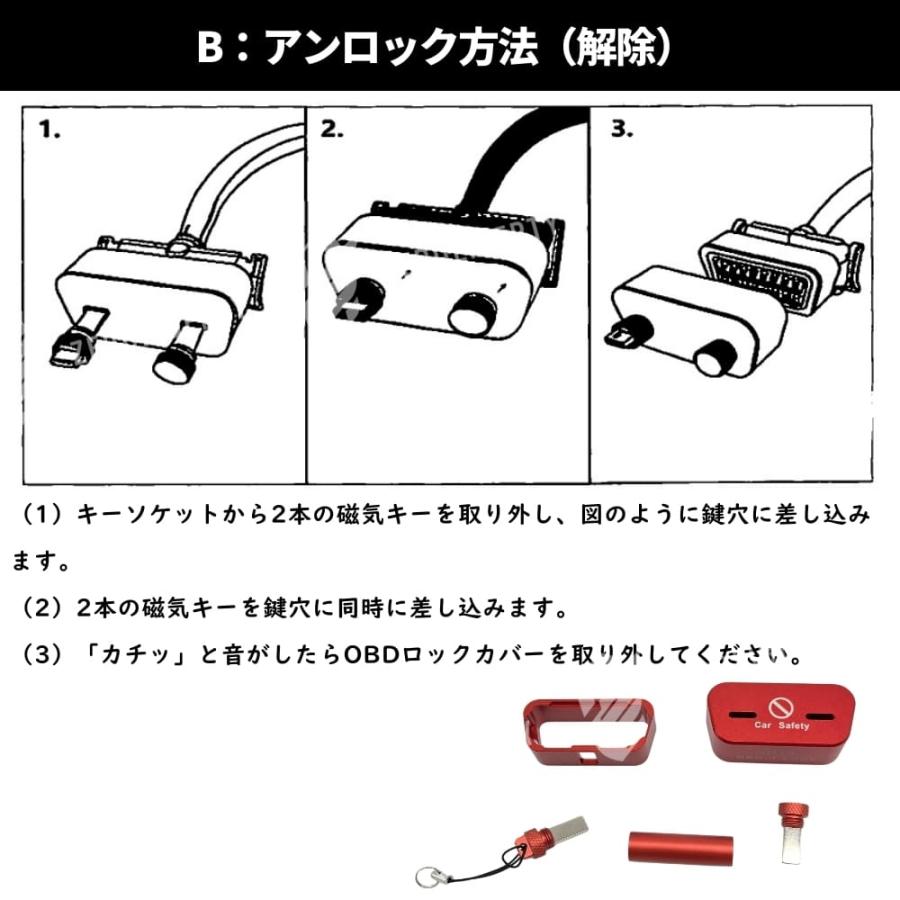 B：アンロック方法（解除）

1.

2.

3.

（1）キーソケットから2本の磁気キーを取り外し、図のように鍵穴に差し込みます。

（2）2本の磁気キーを鍵穴に同時に差し込みます。

（3）「カチッ」と音がしたらOBDロックカバーを取り外してください。

Car Safety