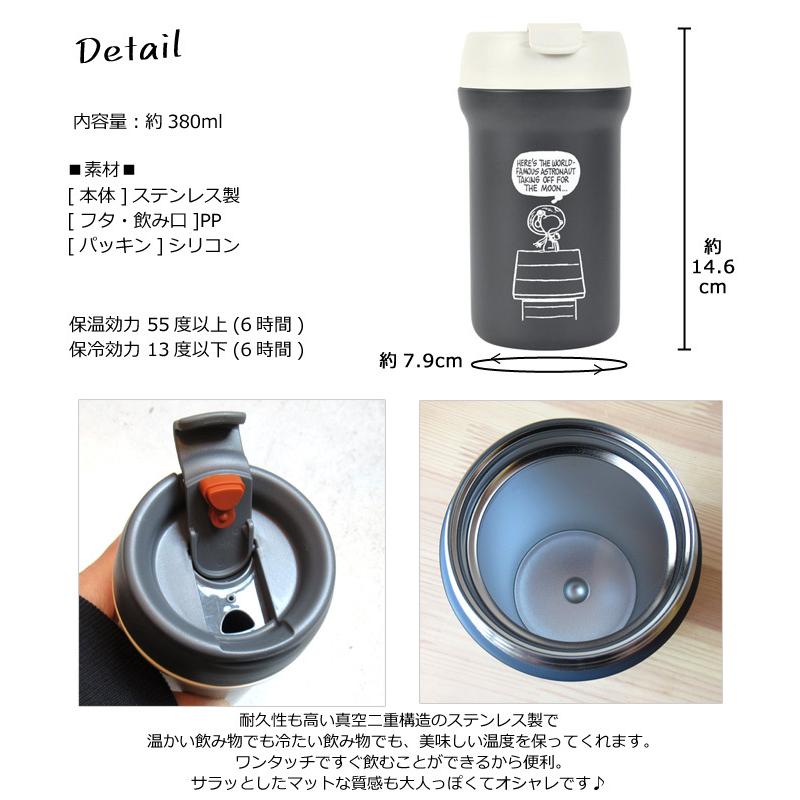 Detail

内容量：約 380ml

■素材■
[ 本体 ] ステンレス製
[ フタ・飲み口 ]PP
[ パッキン ] シリコン

保温効力 55 度以上 (6 時間 )
保冷効力 13 度以下 (6 時間 )

HERE'S THE WORLD-FAMOUS ASTRONAUT TAKING OFF FOR THE MOON...

約
14.6
cm

約 7.9cm

耐久性も高い真空二重構造のステンレス製で
温かい飲み物でも冷たい飲み物でも、美味しい温度を保ってくれます。
ワンタッチですぐ飲むことができるから便利。
サラッとしたマットな質感も大人っぽくてオシャレです♪