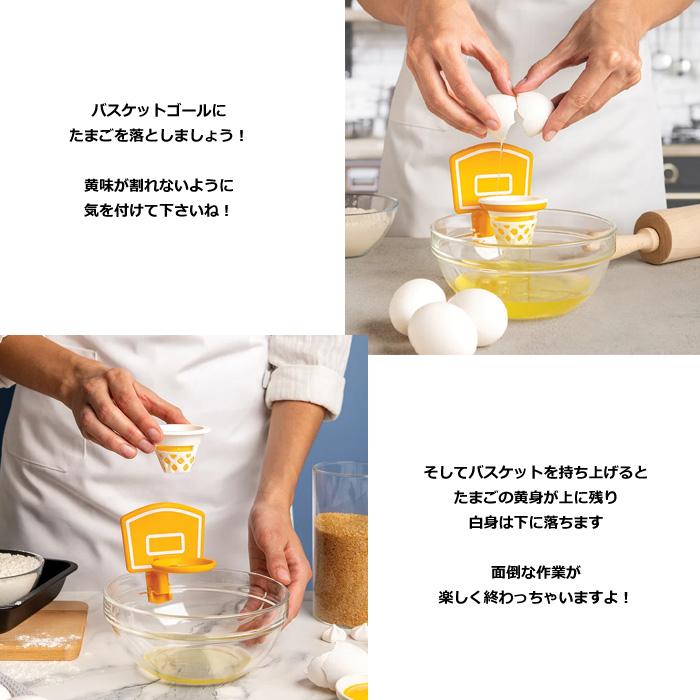 バスケットゴールに
たまごを落としましょう！

黄味が割れないように
気を付けて下さいね！

そしてバスケットを持ち上げると
たまごの黄身が上に残り
白身は下に落ちます

面倒な作業が
楽しく終わっちゃいますよ！