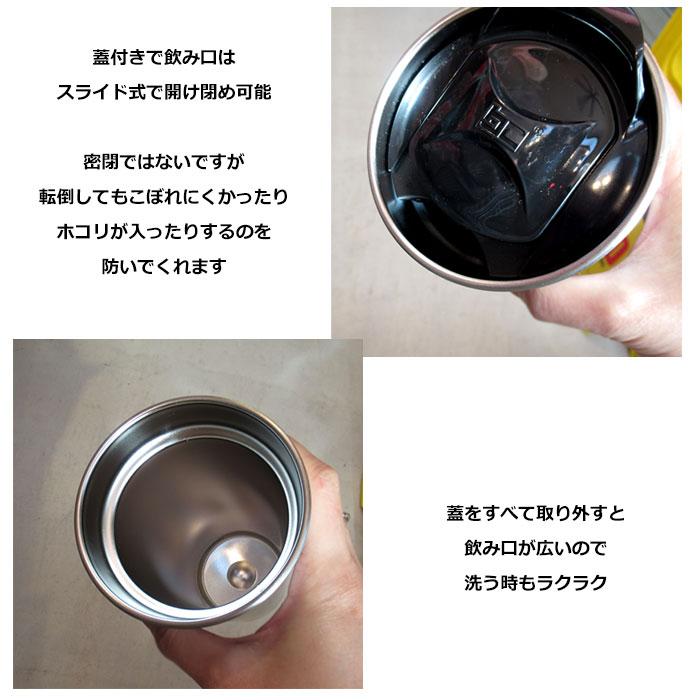 蓋付きで飲み口は
スライド式で開け閉め可能

密閉ではないですが
転倒してもこぼれにくかったり
ホコリが入ったりするのを
防いでくれます

蓋をすべて取り外すと
飲み口が広いので
洗う時もラクラク