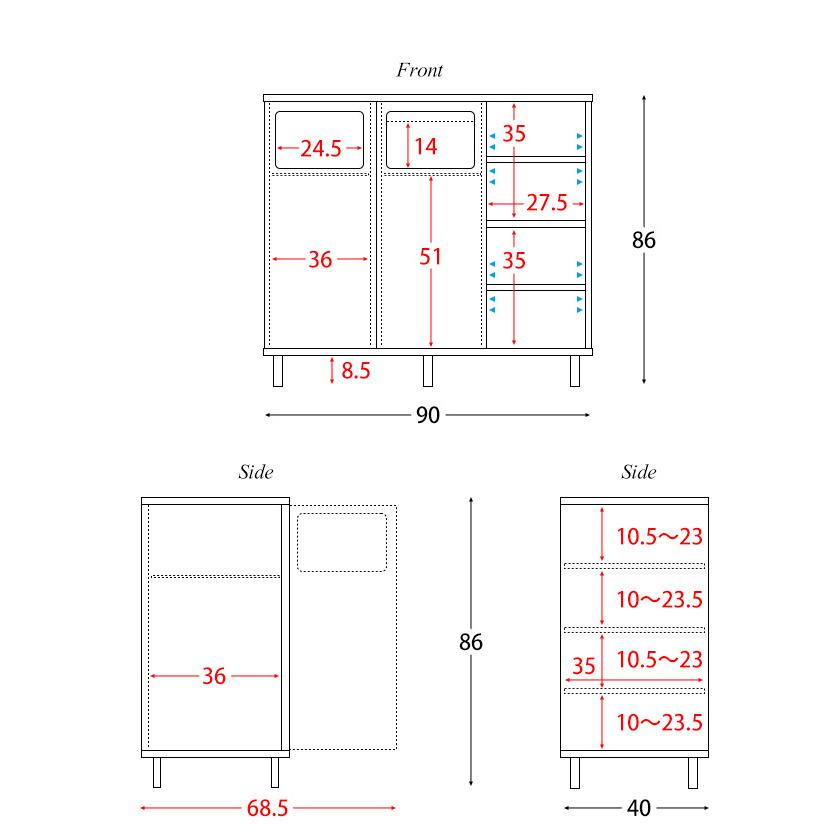 Front

24.5
14
35
27.5
36
51
35
86
8.5
90

Side

36
68.5

86

Side

10.5～23
10～23.5
35
10.5～23
10～23.5
40