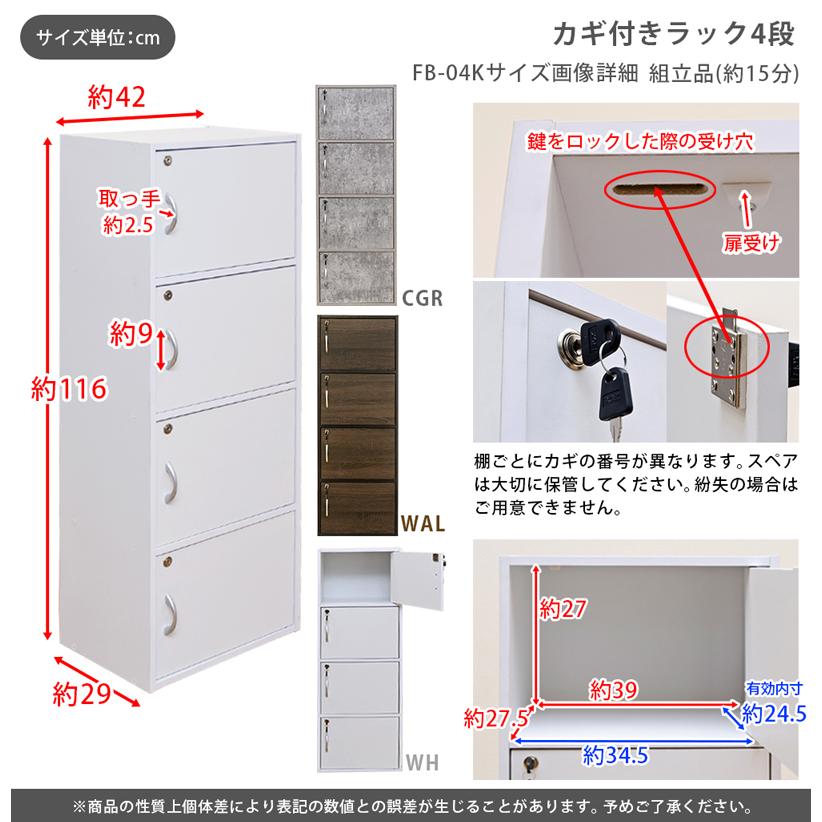 サイズ単位：cm

カギ付きラック4段

FB-04Kサイズ画像詳細 組立品(約15分)

約42

取っ手
約2.5

約9

約116

約29

CGR

WAL

WH

鍵をロックした際の受け穴

扉受け

棚ごとにカギの番号が異なります。スペアは大切に保管してください。紛失の場合はご用意できません。

約27

約39

有効内寸

約27.5

約24.5

約34.5

※商品の性質上個体差により表記の数値との誤差が生じることがあります。予めご了承ください。