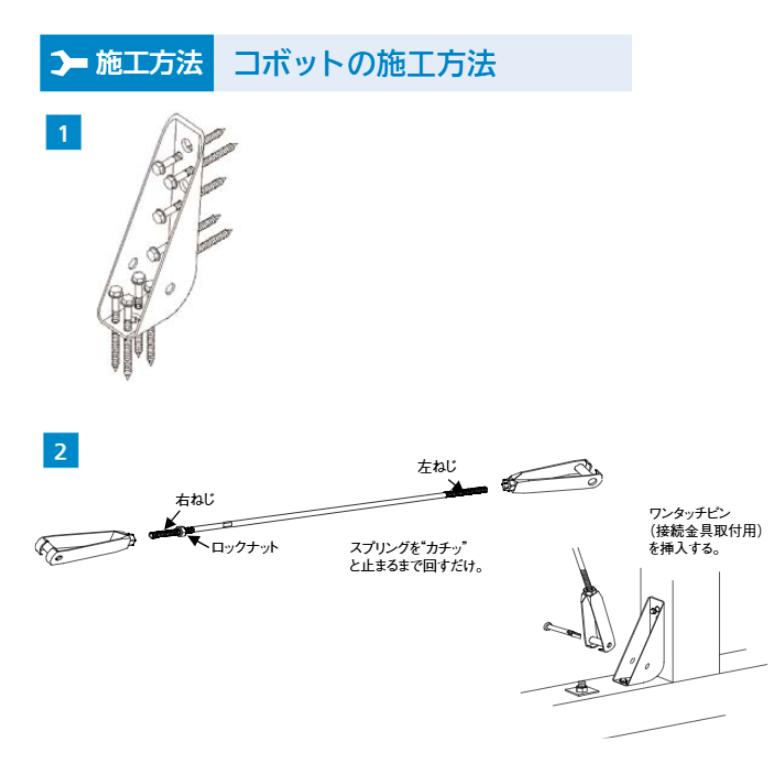 施工方法 コボットの施工方法

1

2

左ねじ

右ねじ

ロックナット

スプリングを“カチッ”と止まるまで回すだけ。

ワンタッチピン（接続金具取付用）を挿入する。