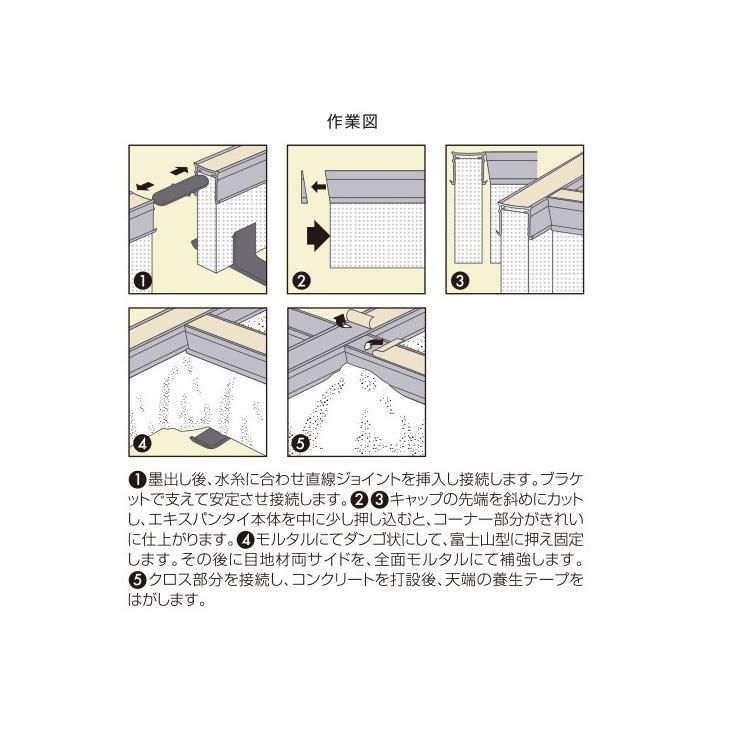 作業図

❶

❷

❸

❹

❺

❶墨出し後、水糸に合わせ直線ジョイントを挿入し接続します。ブラケットで支えて安定させ接続します。❷❸キャップの先端を斜めにカットし、エキスパンタイ本体を中に少し押し込むと、コーナー部分がきれいに仕上がります。❹モルタルにてダンゴ状にして、富士山型に押え固定します。その後に目地材両サイドを、全面モルタルにて補強します。❺クロス部分を接続し、コンクリートを打設後、天端の養生テープをはがします。