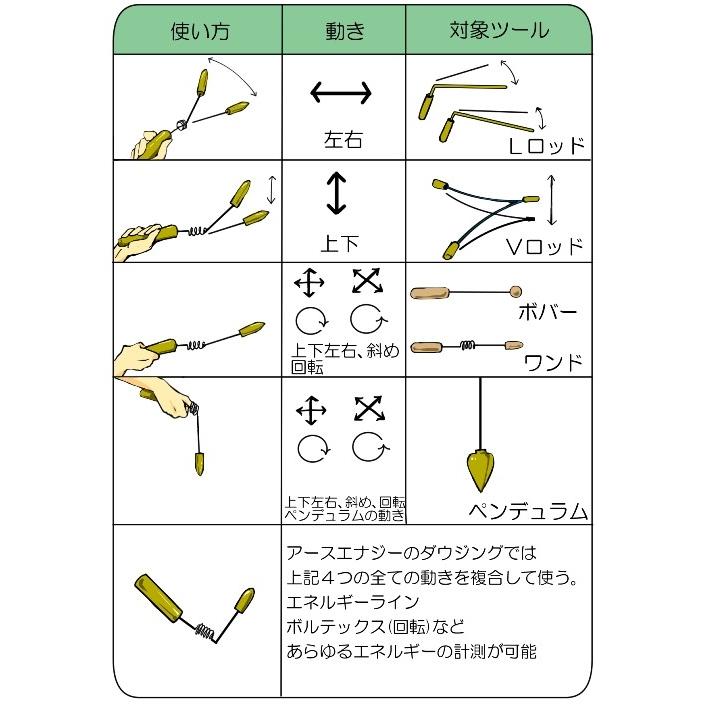 | 使い方 | 動き | 対象ツール |
|---|---|---|
| | 左右 | Lロッド |
| | 上下 | Vロッド |
| | 上下左右、斜め 回転 | ボバー ワンド |
| | 上下左右、斜め、回転 ペンデュラムの動き | ペンデュラム |
| | アースエナジーのダウジングでは 上記４つの全ての動きを複合して使う。 エネルギーライン ボルテックス(回転)など あらゆるエネルギーの計測が可能 | |