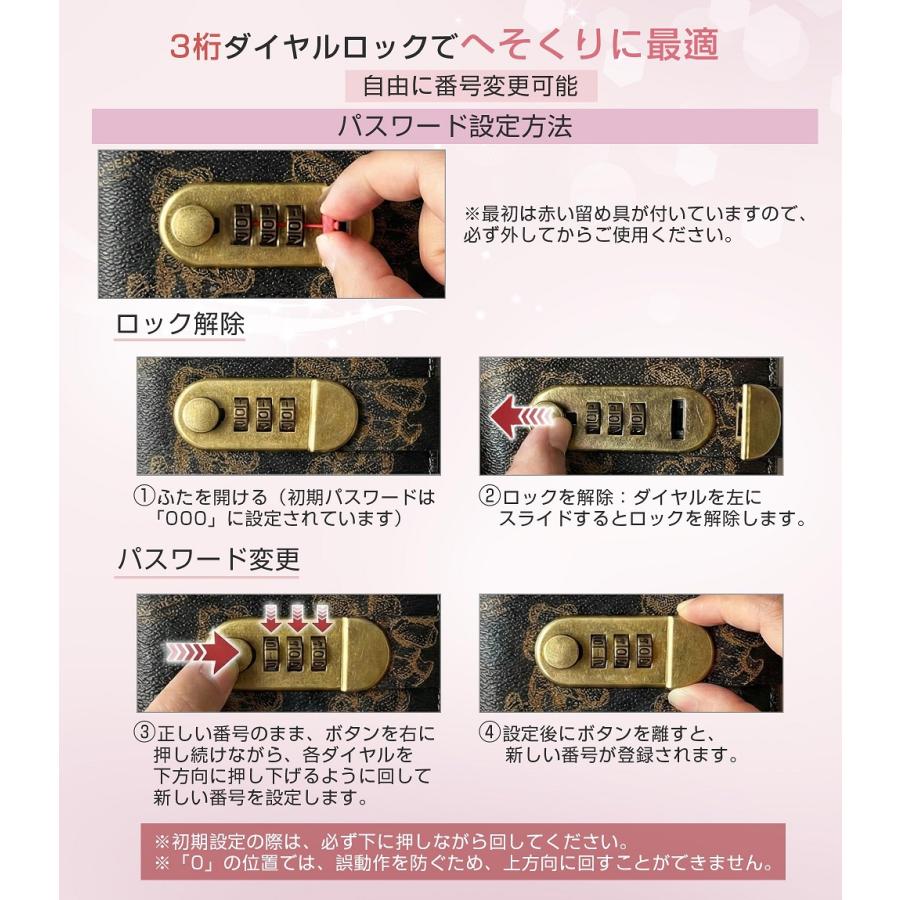 3桁ダイヤルロックでへそくりに最適

自由に番号変更可能

パスワード設定方法

※最初は赤い留め具が付いていますので、必ず外してからご使用ください。

ロック解除

①ふたを開ける（初期パスワードは「000」に設定されています）

②ロックを解除：ダイヤルを左にスライドするとロックを解除します。

パスワード変更

③正しい番号のまま、ボタンを右に押し続けながら、各ダイヤルを下方向に押し下げるように回して新しい番号を設定します。

④設定後にボタンを離すと、新しい番号が登録されます。

※初期設定の際は、必ず下に押しながら回してください。
※「0」の位置では、誤動作を防ぐため、上方向に回すことができません。