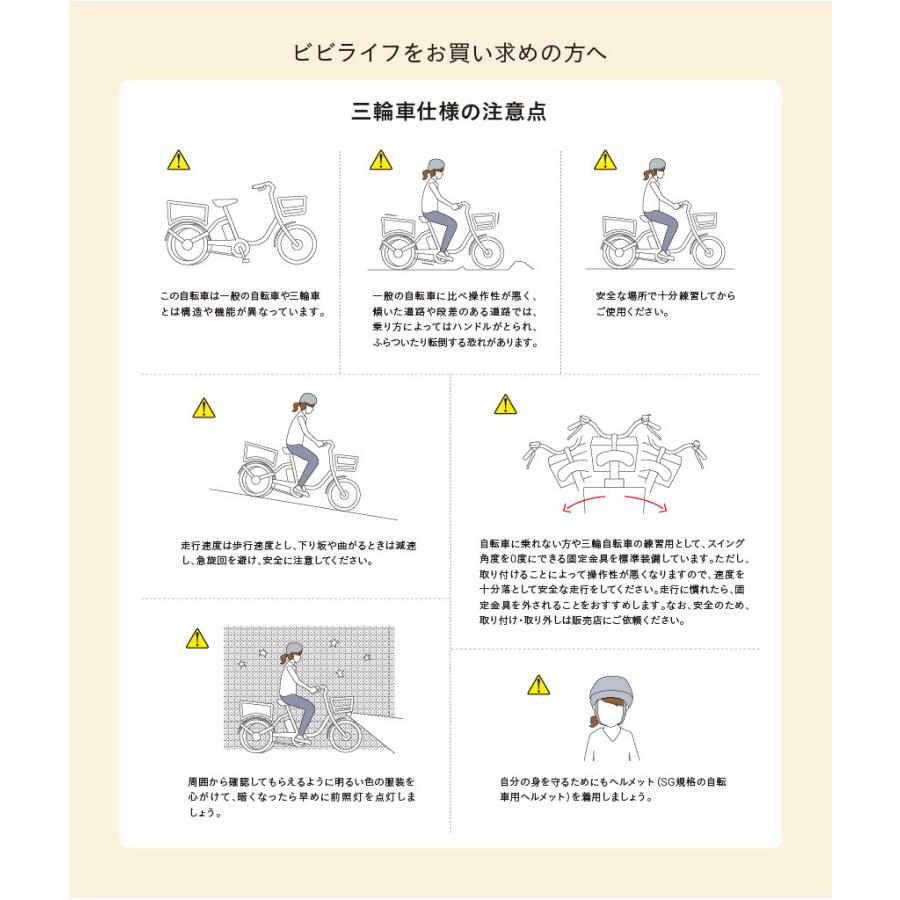 ビビライフをお買い求めの方へ

三輪車仕様の注意点

この自転車は一般の自転車や三輪車とは構造や機能が異なっています。

一般の自転車に比べ操作性が悪く、傾いた道路や段差のある道路では、乗り方によってはハンドルがとられ、ふらついたり転倒する恐れがあります。

安全な場所で十分練習してからご使用ください。

走行速度は歩行速度とし、下り坂や曲がるときは減速し、急旋回を避け、安全に注意してください。

自転車に乗れない方や三輪自転車の練習用として、スイング角度を0度にできる固定金具を標準装備しています。ただし、取り付けることによって操作性が悪くなりますので、速度を十分落として安全な走行をしてください。走行に慣れたら、固定金具を外されることをおすすめします。なお、安全のため、取り付け・取り外しは販売店にご依頼ください。

周囲から確認してもらえるように明るい色の服装を心がけて、暗くなったら早めに前照灯を点灯しましょう。

自分の身を守るためにもヘルメット（SG規格の自転車用ヘルメット）を着用しましょう。