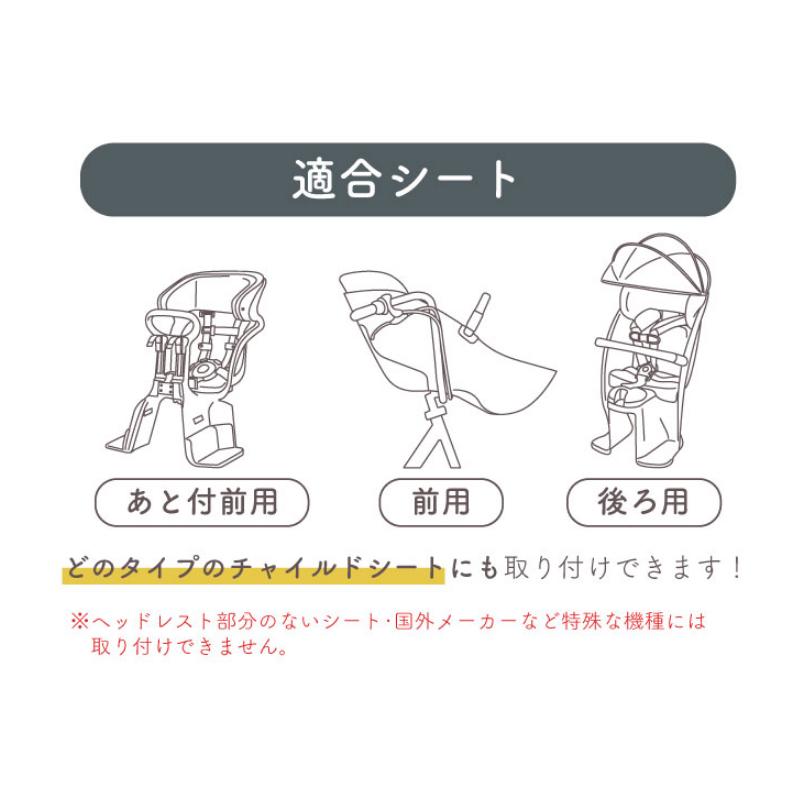 適合シート

あと付前用

前用

後ろ用

どのタイプのチャイルドシートにも取り付けできます！

※ヘッドレスト部分のないシート・国外メーカーなど特殊な機種には取り付けできません。