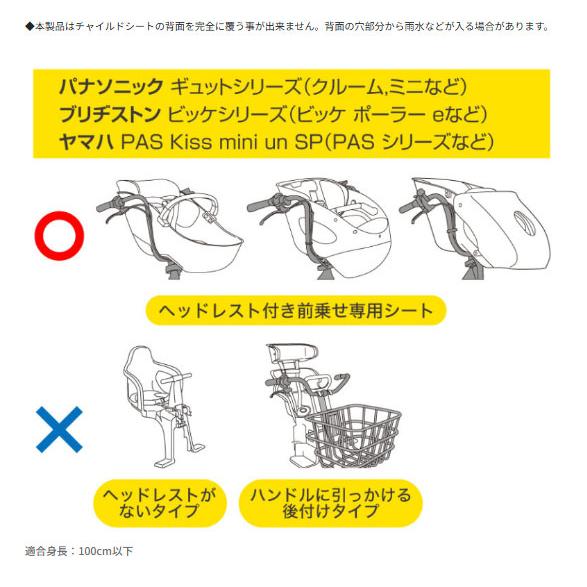 ◆本製品はチャイルドシートの背面を完全に覆う事が出来ません。背面の穴部分から雨水などが入る場合があります。

パナソニック ギュットシリーズ(クルーム,ミニなど)
ブリヂストン ビッケシリーズ(ビッケ ポーラー eなど)
ヤマハ PAS Kiss mini un SP(PAS シリーズなど)

ヘッドレスト付き前乗せ専用シート

ヘッドレストがないタイプ

ハンドルに引っかける後付けタイプ

適合身長：100cm以下