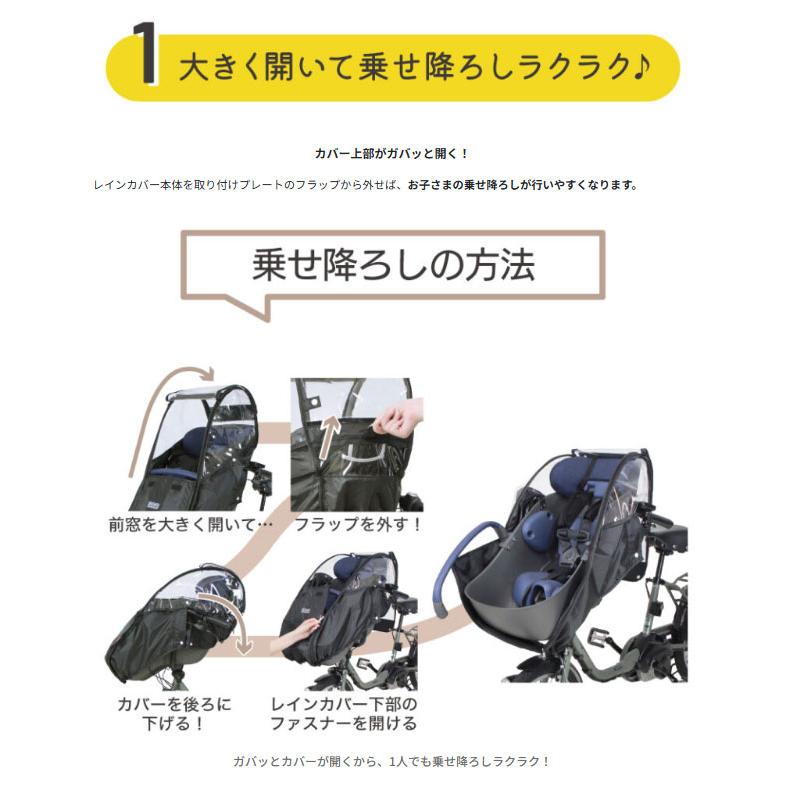 1 大きく開いて乗せ降ろしラクラク♪

カバー上部がガバッと開く！

レインカバー本体を取り付けプレートのフラップから外せば、お子さまの乗せ降ろしが行いやすくなります。

乗せ降ろしの方法

前窓を大きく開いて…

フラップを外す！

カバーを後ろに下げる！

レインカバー下部のファスナーを開ける

ガバッとカバーが開くから、1人でも乗せ降ろしラクラク！