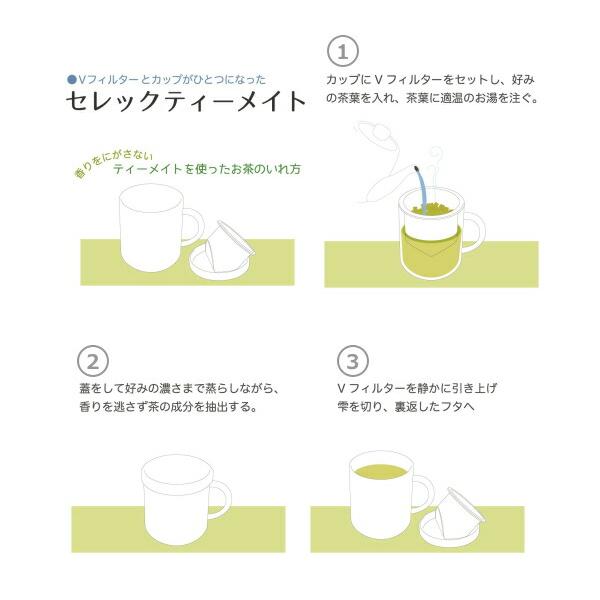 ●Vフィルターとカップがひとつになった
セレックティーメイト

香りをにがさない
ティーメイトを使ったお茶のいれ方

1
カップにＶフィルターをセットし、好みの茶葉を入れ、茶葉に適温のお湯を注ぐ。

2
蓋をして好みの濃さまで蒸らしながら、香りを逃さず茶の成分を抽出する。

3
Ｖフィルターを静かに引き上げ雫を切り、裏返したフタへ