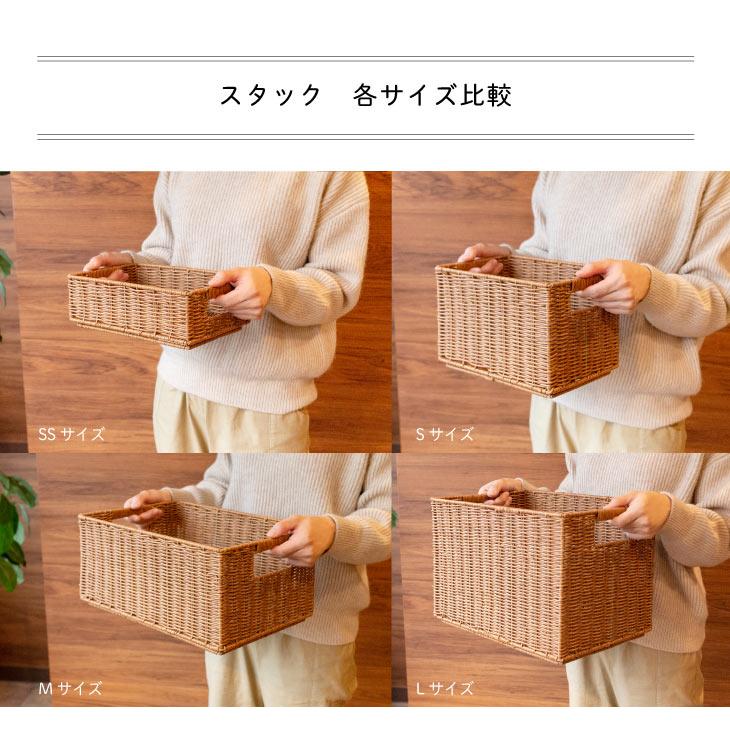 スタック　各サイズ比較

SS サイズ

S サイズ

M サイズ

L サイズ