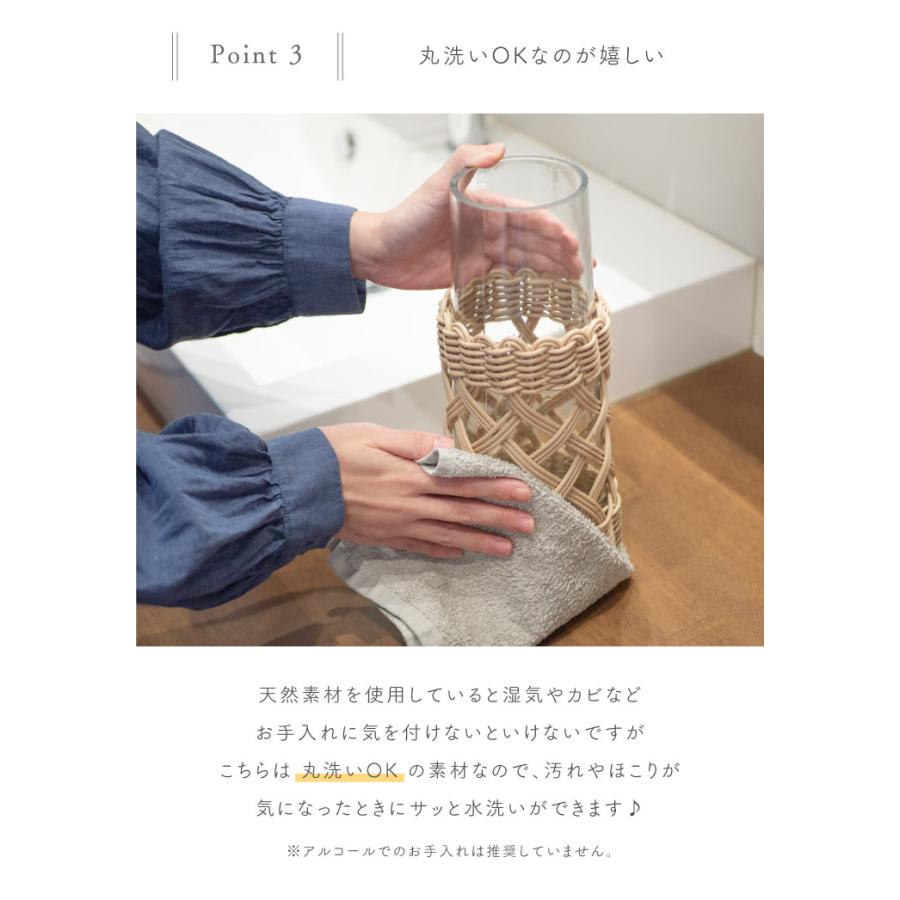 Point 3

丸洗いOKなのが嬉しい

天然素材を使用していると湿気やカビなど
お手入れに気を付けないといけないですが
こちらは 丸洗いOK の素材なので、汚れやほこりが
気になったときにサッと水洗いができます♪

※アルコールでのお手入れは推奨していません。