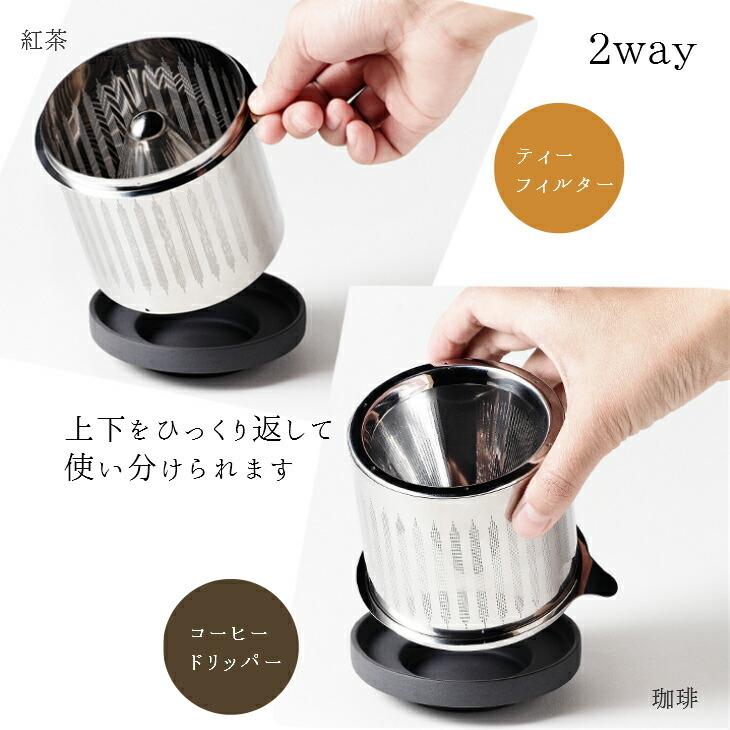 紅茶

2way

ティー
フィルター

上下をひっくり返して
使い分けられます

コーヒー
ドリッパー

珈琲