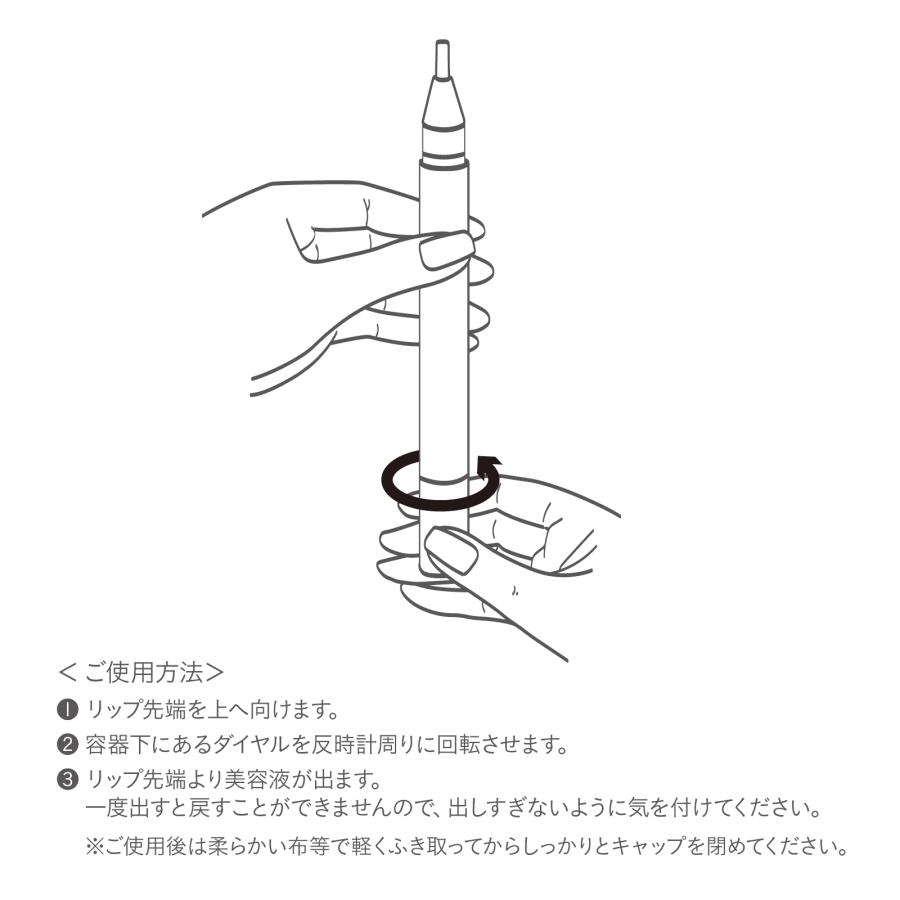 ＜ご使用方法＞

❶ リップ先端を上へ向けます。

❷ 容器下にあるダイヤルを反時計周りに回転させます。

❸ リップ先端より美容液が出ます。
一度出すと戻すことができませんので、出しすぎないように気を付けてください。

※ご使用後は柔らかい布等で軽くふき取ってからしっかりとキャップを閉めてください。