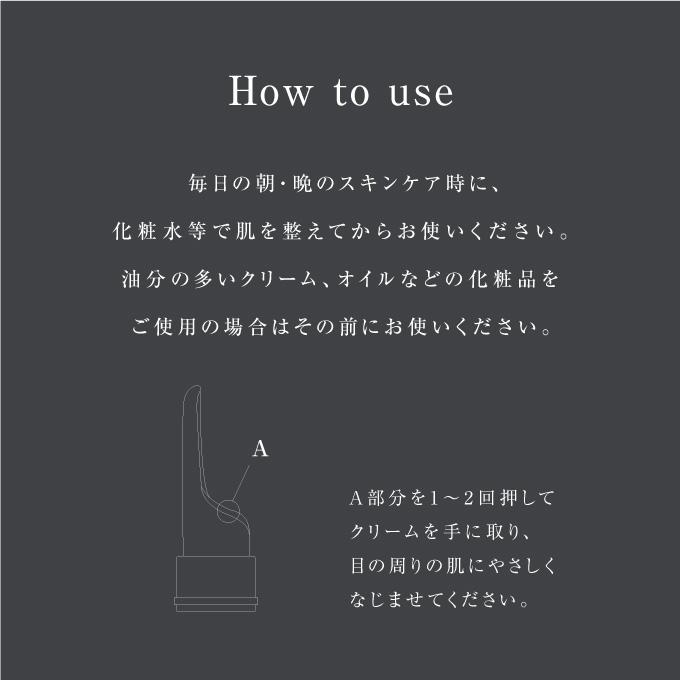 How to use

毎日の朝・晩のスキンケア時に、
化粧水等で肌を整えてからお使いください。
油分の多いクリーム、オイルなどの化粧品を
ご使用の場合はその前にお使いください。

A

A部分を1～2回押して
クリームを手に取り、
目の周りの肌にやさしく
なじませてください。