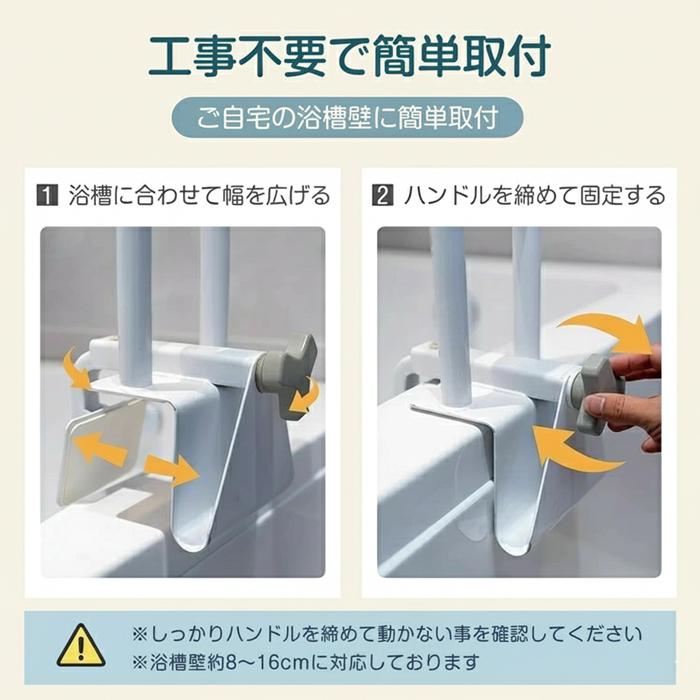 工事不要で簡単取付

ご自宅の浴槽壁に簡単取付

1 浴槽に合わせて幅を広げる

2 ハンドルを締めて固定する

※しっかりハンドルを締めて動かない事を確認してください
※浴槽壁約8～16cmに対応しております