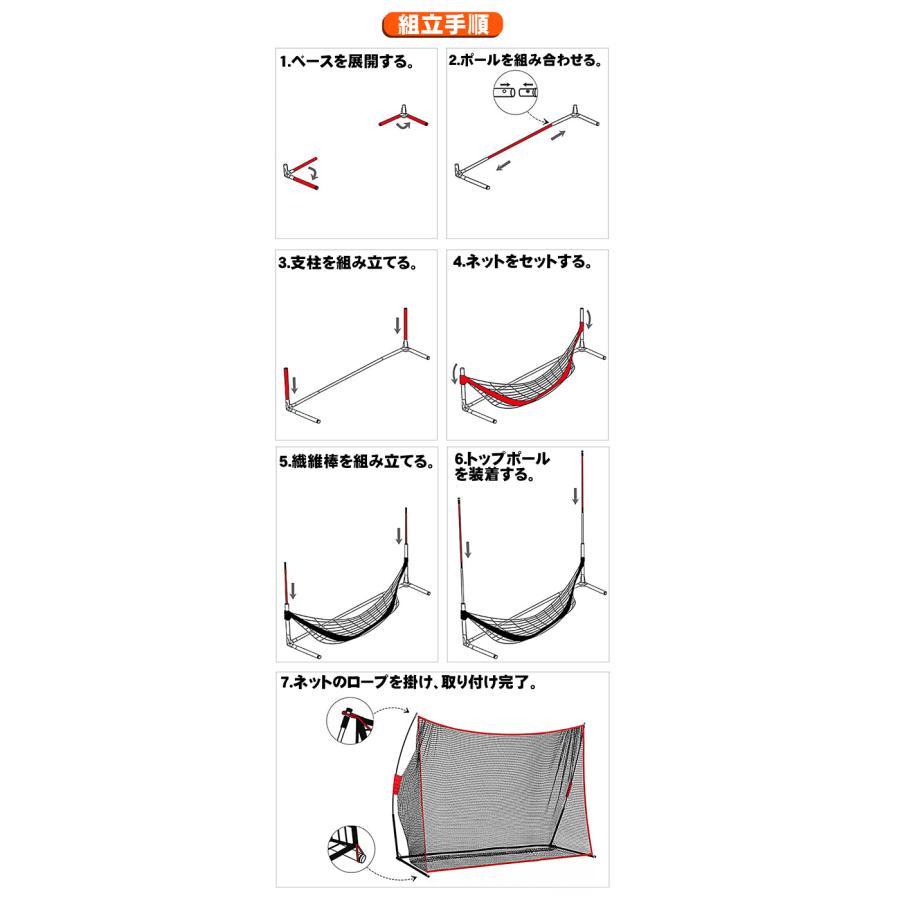 組立手順

1.ベースを展開する。

2.ポールを組み合わせる。

3.支柱を組み立てる。

4.ネットをセットする。

5.繊維棒を組み立てる。

6.トップポールを装着する。

7.ネットのロープを掛け、取り付け完了。