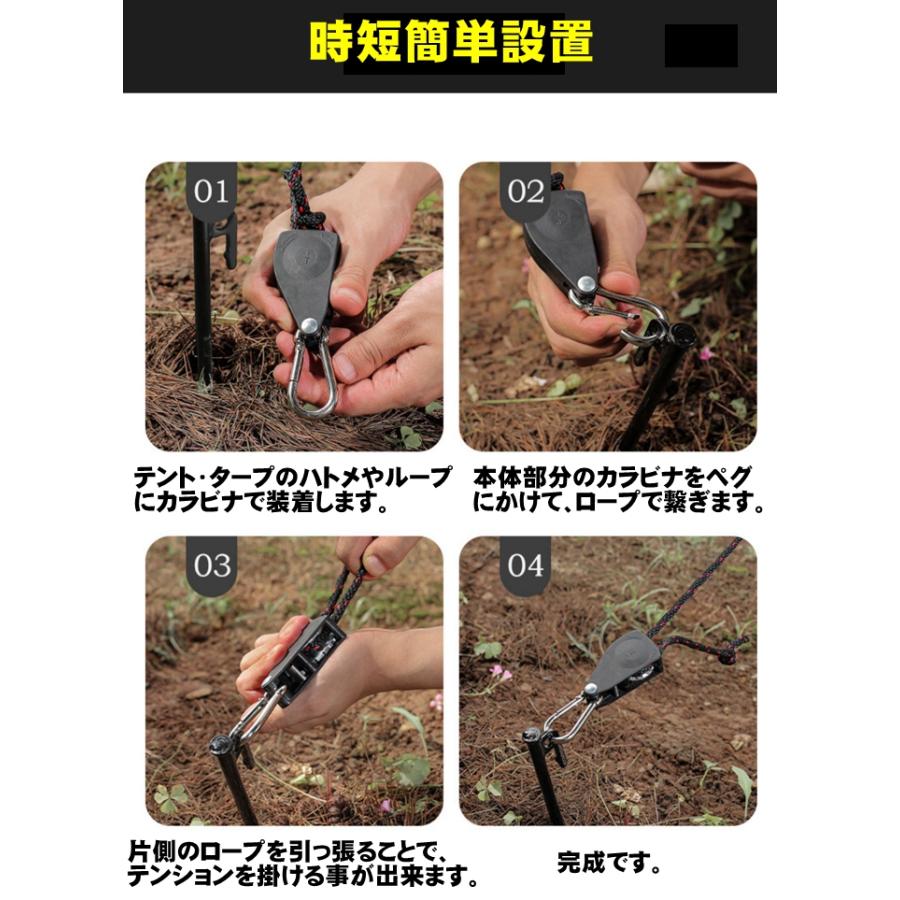 時短簡単設置

01

テント･タープのハトメやループにカラビナで装着します。

02

本体部分のカラビナをペグにかけて、ロープで繋ぎます。

03

片側のロープを引っ張ることで、テンションを掛ける事が出来ます。

04

完成です。