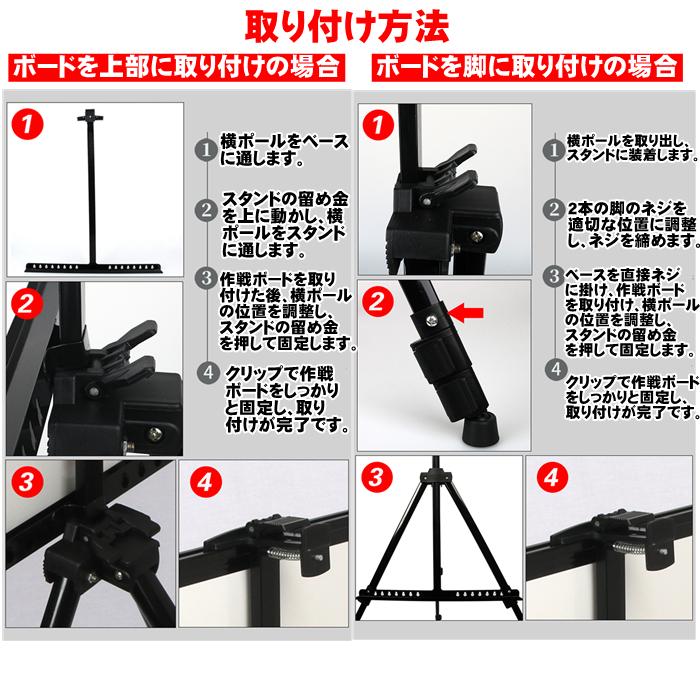 取り付け方法

ボードを上部に取り付けの場合

1
2
3
4

1 横ポールをベースに通します。

2 スタンドの留め金を上に動かし、横ポールをスタンドに通します。

3 作戦ボードを取り付けた後、横ポールの位置を調整し、スタンドの留め金を押して固定します。

4 クリップで作戦ボードをしっかりと固定し、取り付けが完了です。

ボードを脚に取り付けの場合

1
2
3
4

1 横ポールを取り出し、スタンドに装着します。

2 2本の脚のネジを適切な位置に調整し、ネジを締めます。

3 ベースを直接ネジに掛け、作戦ボードを取り付け、横ポールの位置を調整し、スタンドの留め金を押して固定します。

4 クリップで作戦ボードをしっかりと固定し、取り付けが完了です。