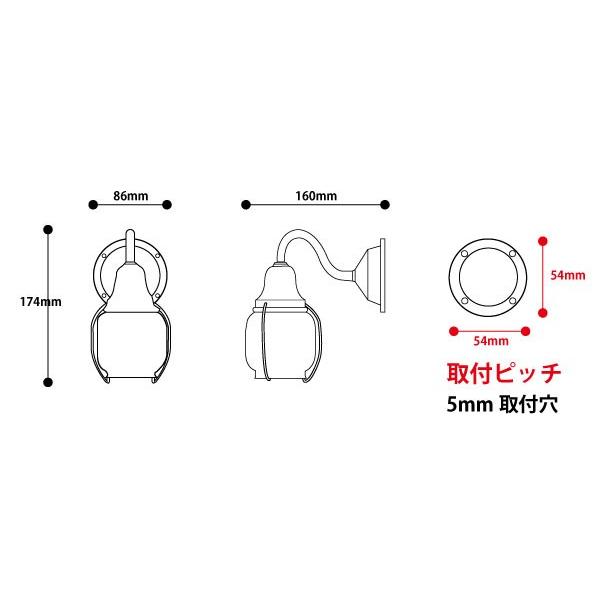 86mm

160mm

174mm

54mm

54mm

取付ピッチ

5mm 取付穴