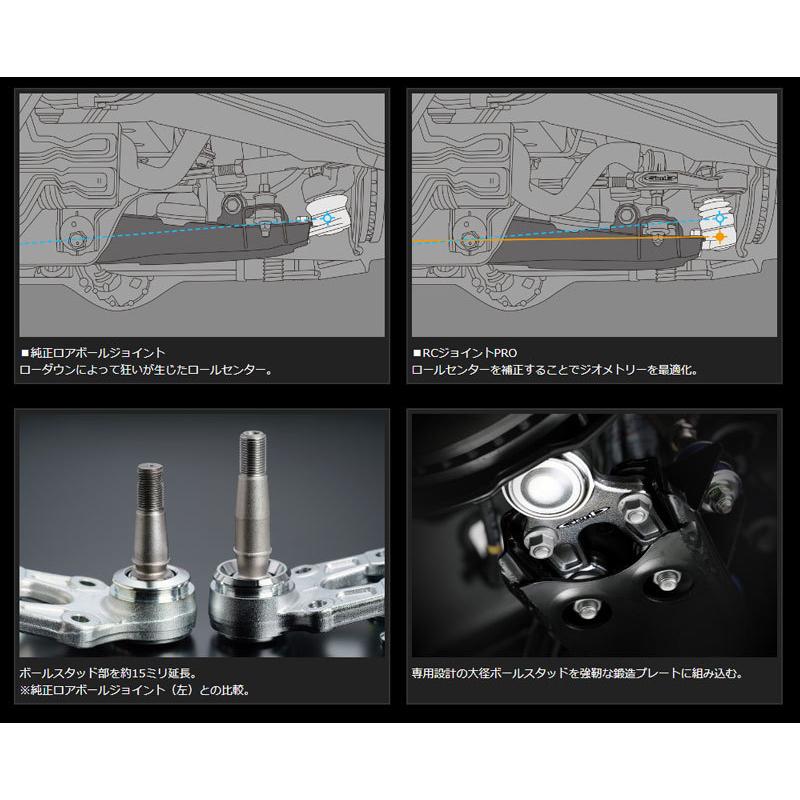 ■純正ロアボールジョイント
ローダウンによって狂いが生じたロールセンター。

■RCジョイントPRO
ロールセンターを補正することでジオメトリーを最適化。

ボールスタッド部を約15ミリ延長。
※純正ロアボールジョイント（左）との比較。

専用設計の大径ボールスタッドを強靭な鍛造プレートに組み込む。