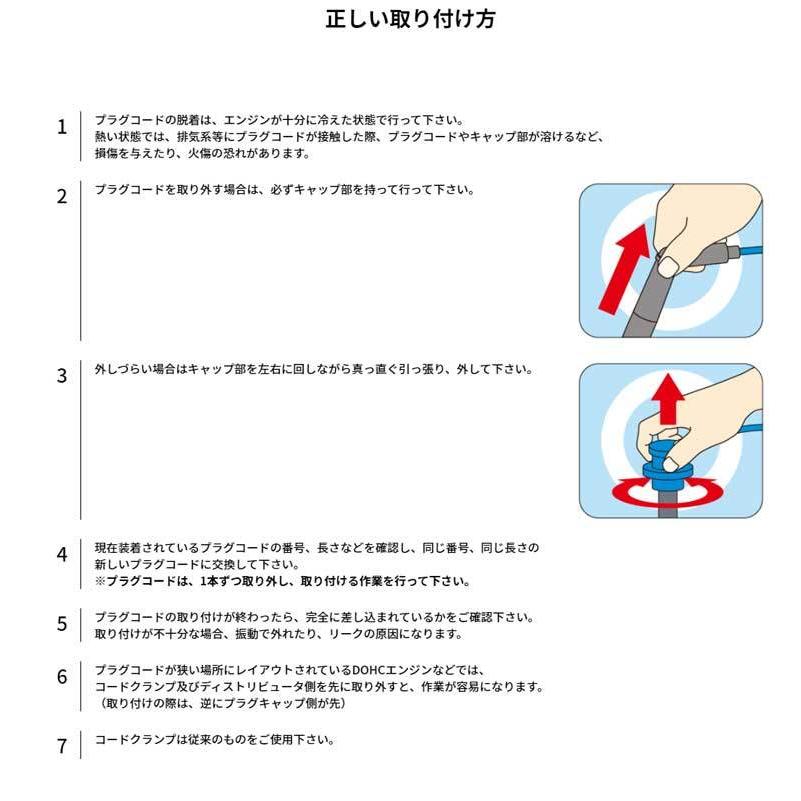 正しい取り付け方

1 プラグコードの脱着は、エンジンが十分に冷えた状態で行って下さい。
熱い状態では、排気系等にプラグコードが接触した際、プラグコードやキャップ部が溶けるなど、損傷を与えたり、火傷の恐れがあります。

2 プラグコードを取り外す場合は、必ずキャップ部を持って行って下さい。

3 外しづらい場合はキャップ部を左右に回しながら真っ直ぐ引っ張り、外して下さい。

4 現在装着されているプラグコードの番号、長さなどを確認し、同じ番号、同じ長さの新しいプラグコードに交換して下さい。
※プラグコードは、1本ずつ取り外し、取り付ける作業を行って下さい。

5 プラグコードの取り付けが終わったら、完全に差し込まれているかをご確認下さい。
取り付けが不十分な場合、振動で外れたり、リークの原因になります。

6 プラグコードが狭い場所にレイアウトされているDOHCエンジンなどでは、コードクランプ及びディストリビュータ側を先に取り外すと、作業が容易になります。
（取り付けの際は、逆にプラグキャップ側が先）

7 コードクランプは従来のものをご使用下さい。