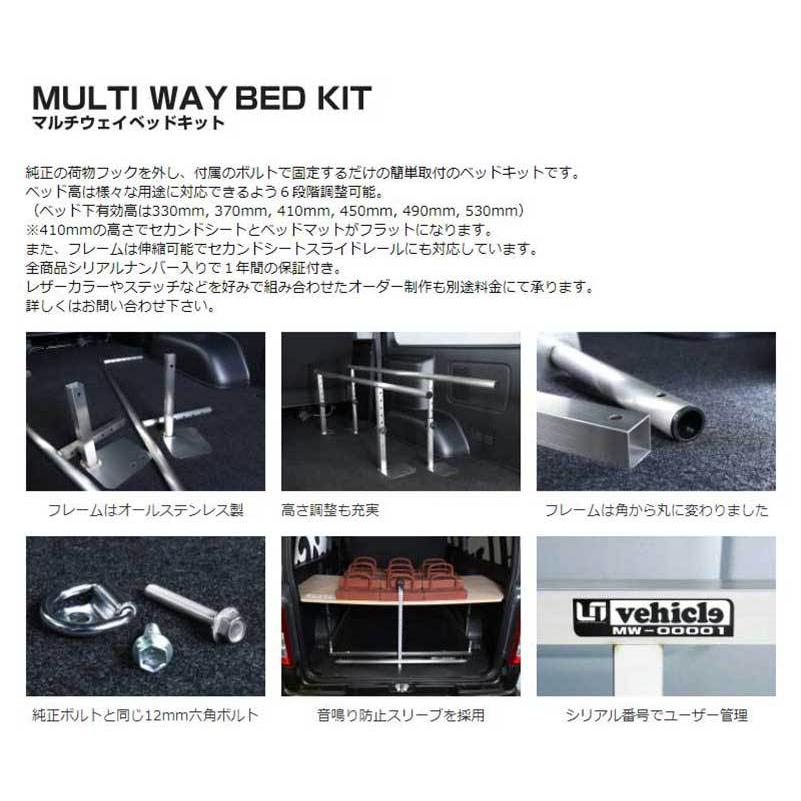 MULTI WAY BED KIT
マルチウェイベッドキット

純正の荷物フックを外し、付属のボルトで固定するだけの簡単取付のベッドキットです。
ベッド高は様々な用途に対応できるよう６段階調整可能。
（ベッド下有効高は330mm, 370mm, 410mm, 450mm, 490mm, 530mm）
※410mmの高さでセカンドシートとベッドマットがフラットになります。
また、フレームは伸縮可能でセカンドシートスライドレールにも対応しています。
全商品シリアルナンバー入りで１年間の保証付き。
レザーカラーやステッチなどを好みで組み合わせたオーダー制作も別途料金にて承ります。
詳しくはお問い合わせ下さい。

フレームはオールステンレス製

高さ調整も充実

フレームは角から丸に変わりました

純正ボルトと同じ12mm六角ボルト

音鳴り防止スリーブを採用

UI vehicle
MW-00001

シリアル番号でユーザー管理