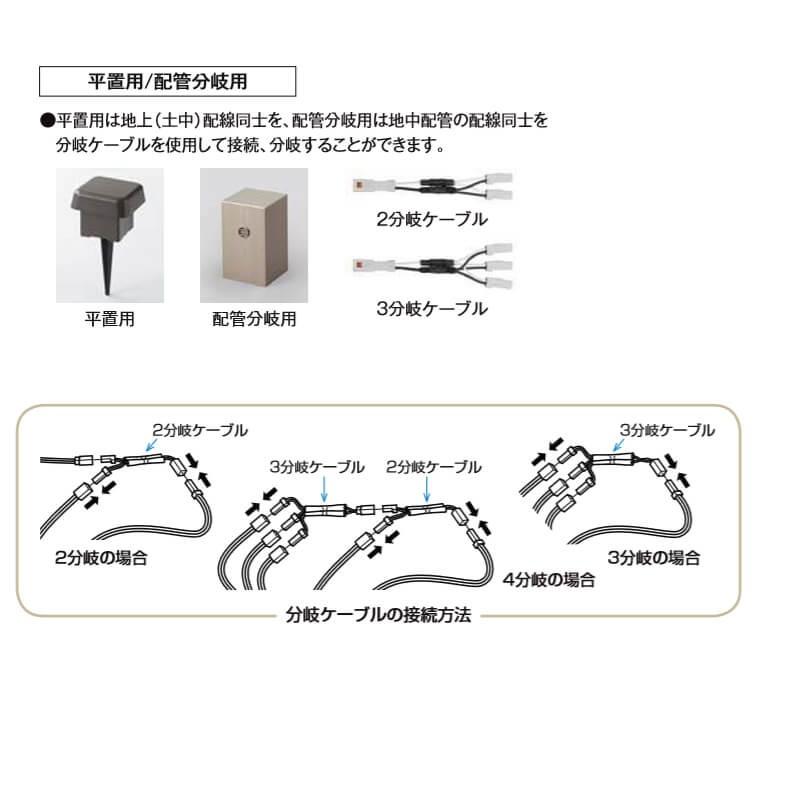 平置用/配管分岐用

●平置用は地上(土中)配線同士を、配管分岐用は地中配管の配線同士を分岐ケーブルを使用して接続、分岐することができます。

平置用

配管分岐用

2分岐ケーブル

3分岐ケーブル

2分岐ケーブル

2分岐の場合

3分岐ケーブル

2分岐ケーブル

4分岐の場合

3分岐ケーブル

3分岐の場合

分岐ケーブルの接続方法