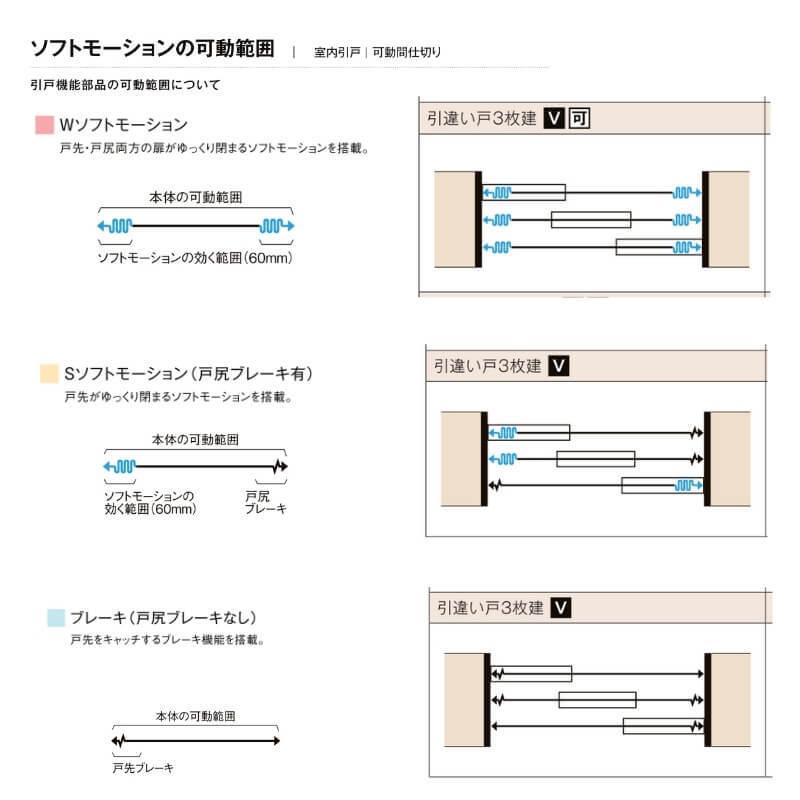 ソフトモーションの可動範囲 | 室内引戸 | 可動間仕切り

引戸機能部品の可動範囲について

Wソフトモーション
戸先・戸尻両方の扉がゆっくり閉まるソフトモーションを搭載。

本体の可動範囲

ソフトモーションの効く範囲(60mm)

引違い戸3枚建 V 可

Sソフトモーション（戸尻ブレーキ有）
戸先がゆっくり閉まるソフトモーションを搭載。

本体の可動範囲

ソフトモーションの効く範囲(60mm)

戸尻ブレーキ

引違い戸3枚建 V

ブレーキ（戸尻ブレーキなし）
戸先をキャッチするブレーキ機能を搭載。

本体の可動範囲

戸先ブレーキ

引違い戸3枚建 V