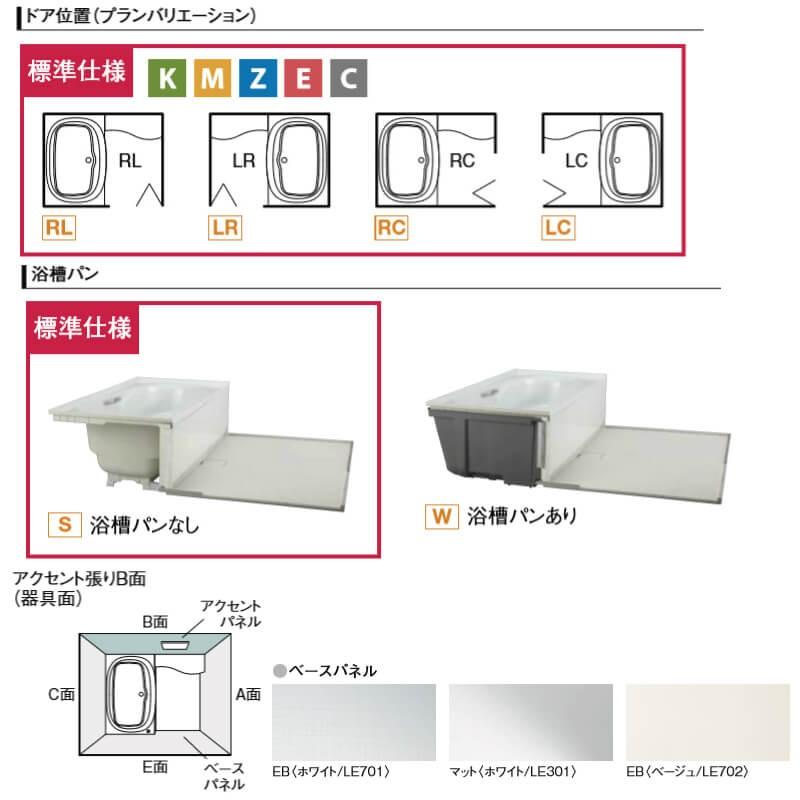 ドア位置(プランバリエーション)

標準仕様 K M Z E C

RL LR RC LC

RL LR RC LC

浴槽パン

標準仕様

S 浴槽パンなし

W 浴槽パンあり

アクセント張りB面
(器具面)

B面
アクセントパネル
C面
A面
E面
ベースパネル

ベースパネル

EB〈ホワイト/LE701〉

マット〈ホワイト/LE301〉

EB〈ベージュ/LE702〉