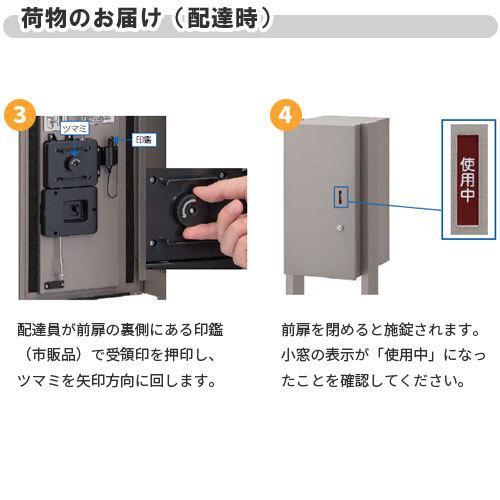 荷物のお届け（配達時）

3

ツマミ

印鑑

配達員が前扉の裏側にある印鑑（市販品）で受領印を押印し、ツマミを矢印方向に回します。

4

使用中

前扉を閉めると施錠されます。小窓の表示が「使用中」になったことを確認してください。