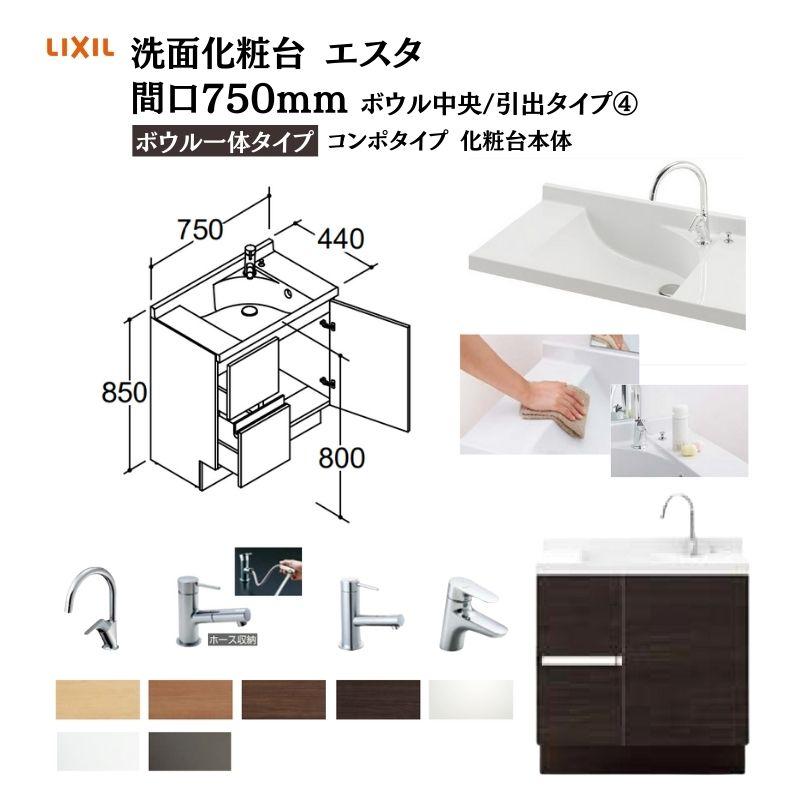 LIXIL 洗面化粧台 エスタ
間口750mm ボウル中央/引出タイプ④
ボウル一体タイプ コンポタイプ 化粧台本体

750
440
850
800

ホース収納