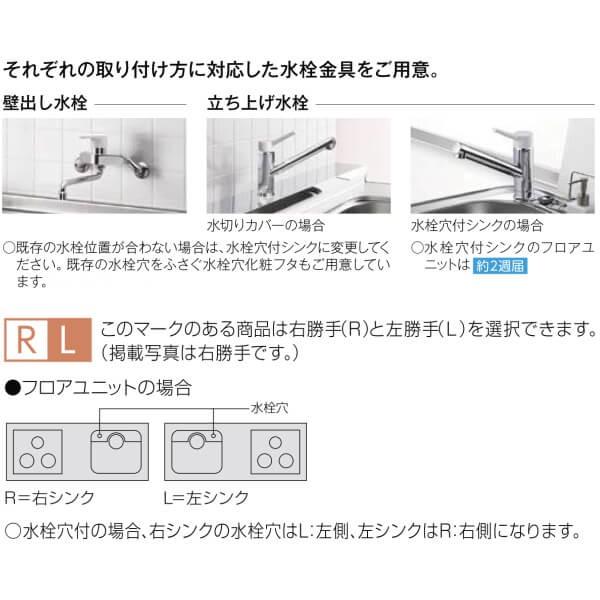 それぞれの取り付け方に対応した水栓金具をご用意。

壁出し水栓

立ち上げ水栓

水切りカバーの場合

水栓穴付シンクの場合

○既存の水栓位置が合わない場合は、水栓穴付シンクに変更してください。既存の水栓穴をふさぐ水栓穴化粧フタもご用意しています。

○水栓穴付シンクのフロアユニットは 約2週届

R L

このマークのある商品は右勝手(R)と左勝手(L)を選択できます。(掲載写真は右勝手です。)

●フロアユニットの場合

水栓穴

R=右シンク

L=左シンク

○水栓穴付の場合、右シンクの水栓穴はL:左側、左シンクはR:右側になります。