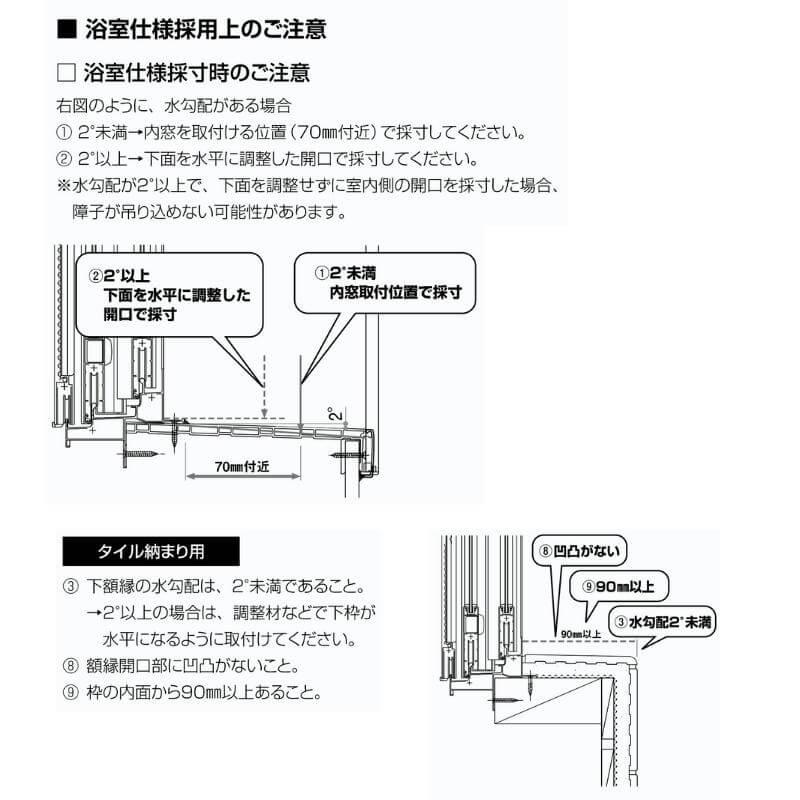 ■ 浴室仕様採用上のご注意

□ 浴室仕様採寸時のご注意

右図のように、水勾配がある場合
① 2°未満→内窓を取付ける位置（70㎜付近）で採寸してください。
② 2°以上→下面を水平に調整した開口で採寸してください。
※水勾配が2°以上で、下面を調整せずに室内側の開口を採寸した場合、障子が吊り込めない可能性があります。

②2°以上
下面を水平に調整した開口で採寸

①2°未満
内窓取付位置で採寸

2°

70㎜付近

タイル納まり用

③ 下額縁の水勾配は、2°未満であること。
→2°以上の場合は、調整材などで下枠が水平になるように取付けてください。
⑧ 額縁開口部に凹凸がないこと。
⑨ 枠の内面から90㎜以上あること。

⑧凹凸がない

⑨90㎜以上

③水勾配2°未満

90㎜以上