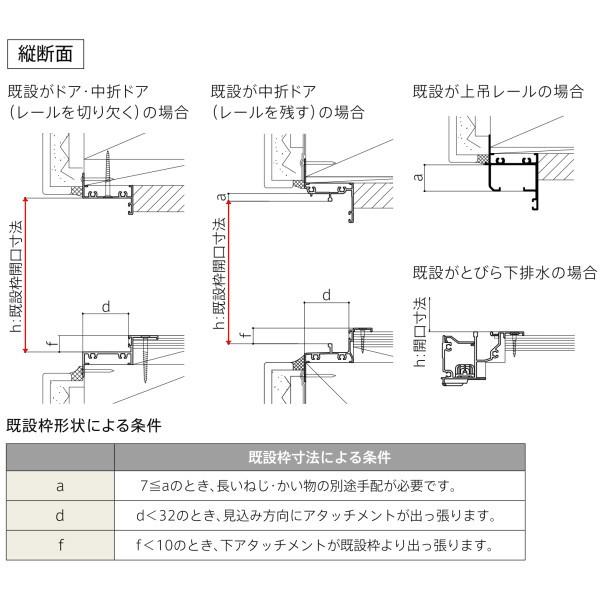 縦断面

既設がドア・中折ドア
(レールを切り欠く)の場合

h:既設枠開口寸法

d

f

既設が中折ドア
(レールを残す)の場合

a

h:既設枠開口寸法

d

f

既設が上吊レールの場合

a

既設がとびら下排水の場合

h:開口寸法

既設枠形状による条件

|  | 既設枠寸法による条件 |
|---|---|
| a | 7≦aのとき、長いねじ・かい物の別途手配が必要です。 |
| d | d<32のとき、見込み方向にアタッチメントが出っ張ります。 |
| f | f<10のとき、下アタッチメントが既設枠より出っ張ります。 |