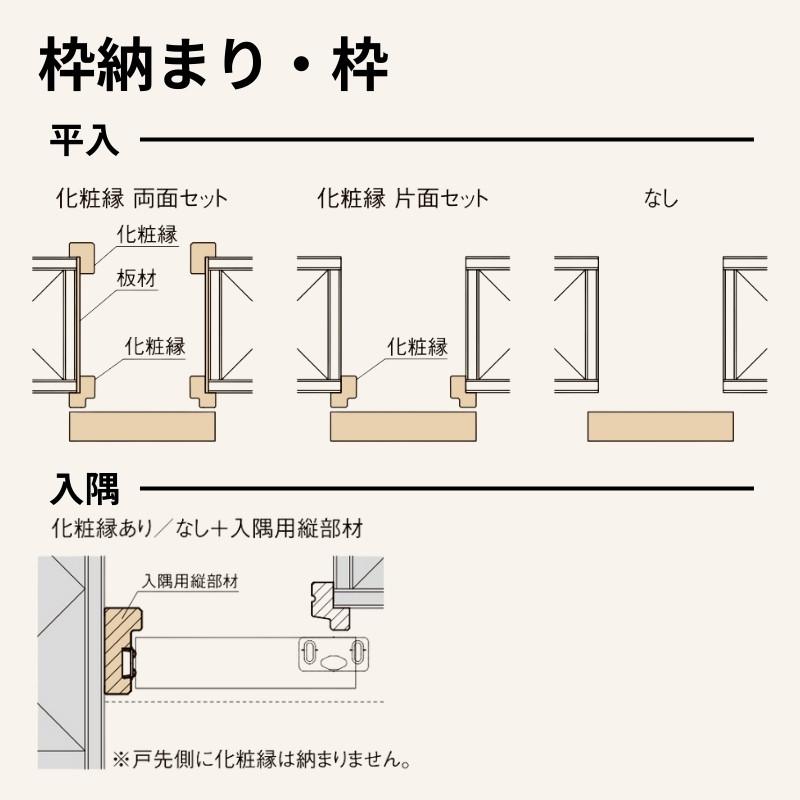 枠納まり・枠

平入

化粧縁 両面セット

化粧縁

板材

化粧縁

化粧縁 片面セット

化粧縁

なし

入隅

化粧縁あり／なし＋入隅用縦部材

入隅用縦部材

※戸先側に化粧縁は納まりません。