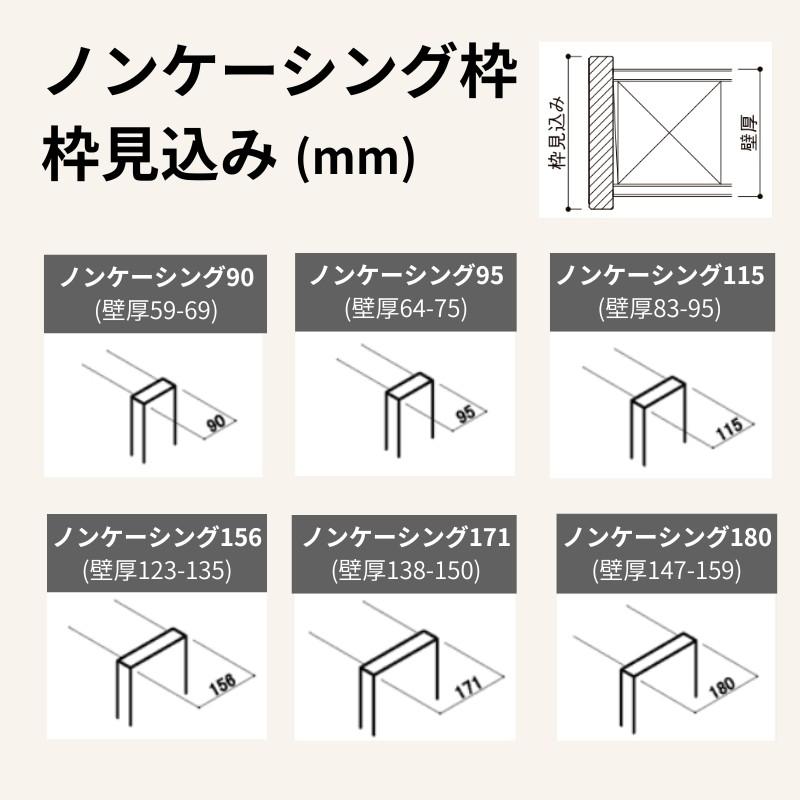 ノンケーシング枠
枠見込み (mm)

枠見込み
壁厚

ノンケーシング90
(壁厚59-69)

90

ノンケーシング95
(壁厚64-75)

95

ノンケーシング115
(壁厚83-95)

115

ノンケーシング156
(壁厚123-135)

156

ノンケーシング171
(壁厚138-150)

171

ノンケーシング180
(壁厚147-159)

180