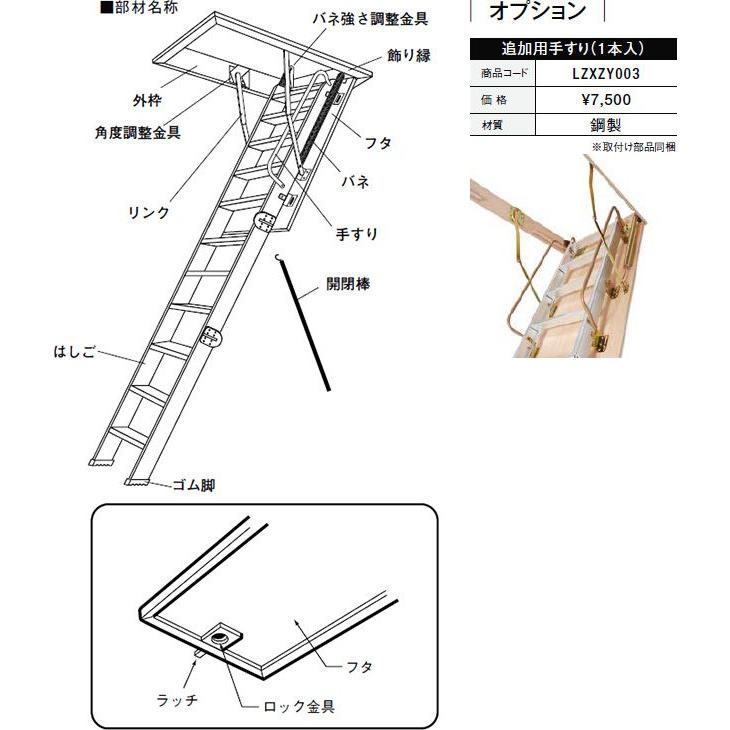 ■部材名称

バネ強さ調整金具

飾り縁

外枠

角度調整金具

フタ

バネ

リンク

手すり

開閉棒

はしご

ゴム脚

フタ

ラッチ

ロック金具

オプション

| 追加用手すり(1本入) | |
|---|---|
| 商品コード | LZXZY003 |
| 価 格 | ¥7,500 |
| 材質 | 鋼製 |

※取付け部品同梱